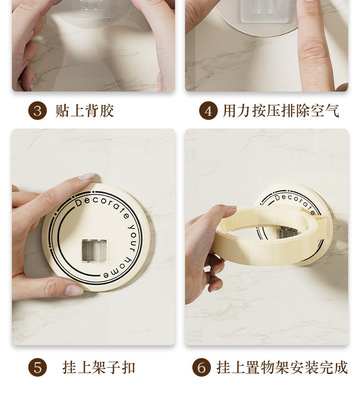 3 贴上背胶

4 用力按压排除空气

Decorate your home

Decorate

5 挂上架子扣

6 挂上置物架安装完成