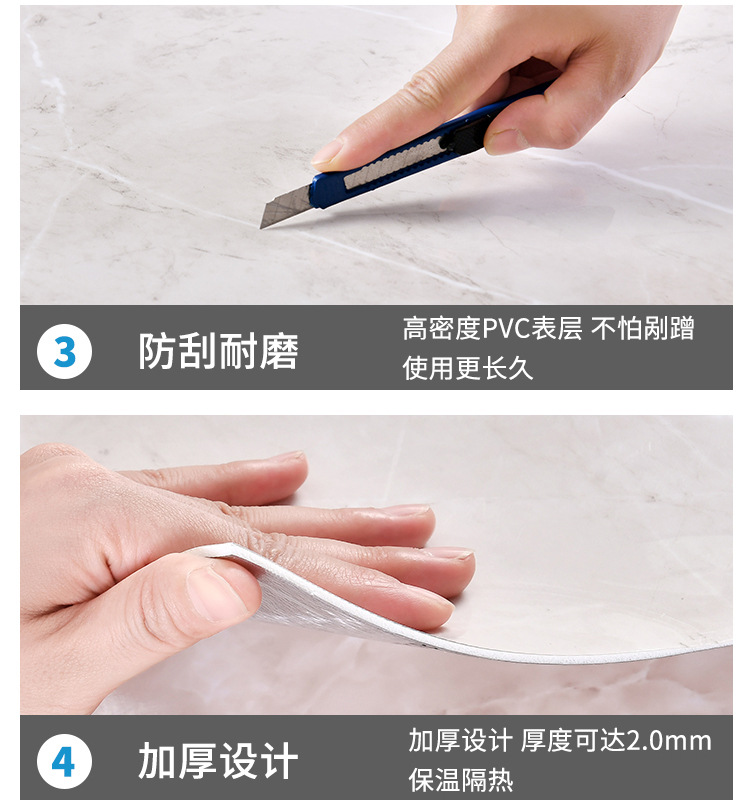 3 防刮耐磨

高密度PVC表层 不怕剐蹭
使用更长久

4 加厚设计

加厚设计 厚度可达2.0mm
保温隔热