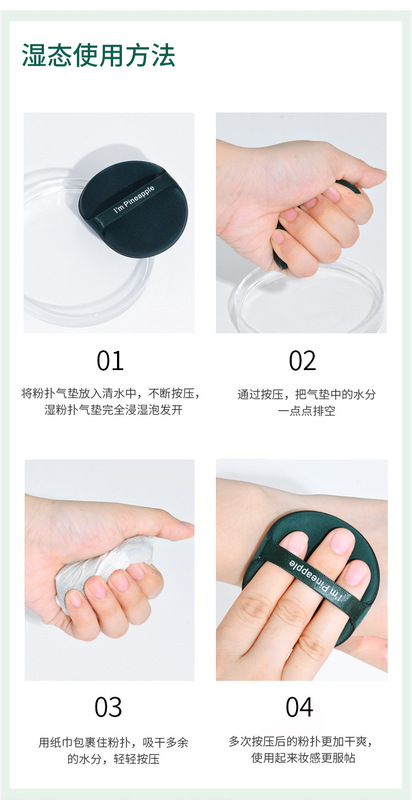 湿态使用方法

I'm Pineapple

01
将粉扑气垫放入清水中，不断按压，湿粉扑气垫完全浸湿泡发开

02
通过按压，把气垫中的水分一点点排空

03
用纸巾包裹住粉扑，吸干多余的水分，轻轻按压

I'm Pineapple

04
多次按压后的粉扑更加干爽，使用起来妆感更服帖