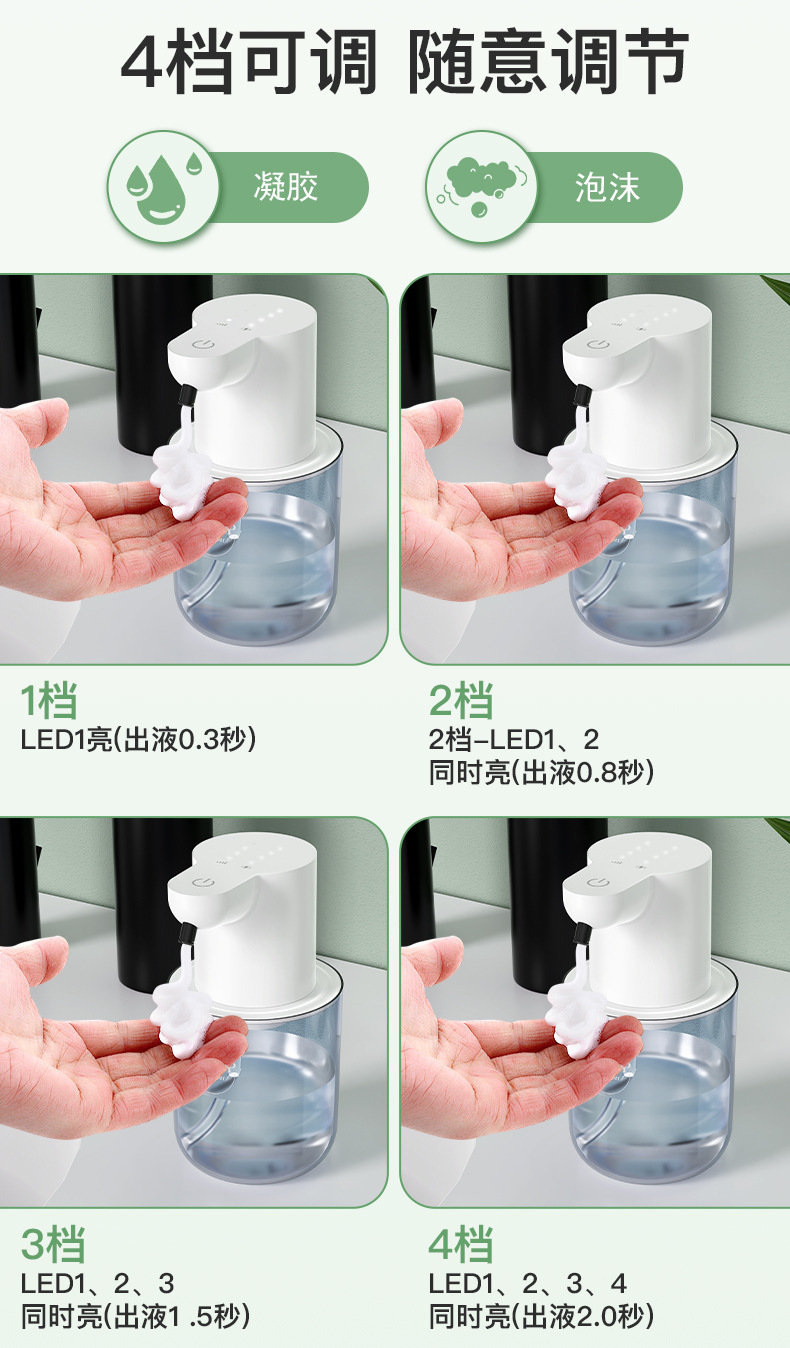 4档可调 随意调节

凝胶

泡沫

1档
LED1亮(出液0.3秒)

2档
2档-LED1、2
同时亮(出液0.8秒)

3档
LED1、2、3
同时亮(出液1 .5秒)

4档
LED1、2、3、4
同时亮(出液2.0秒)