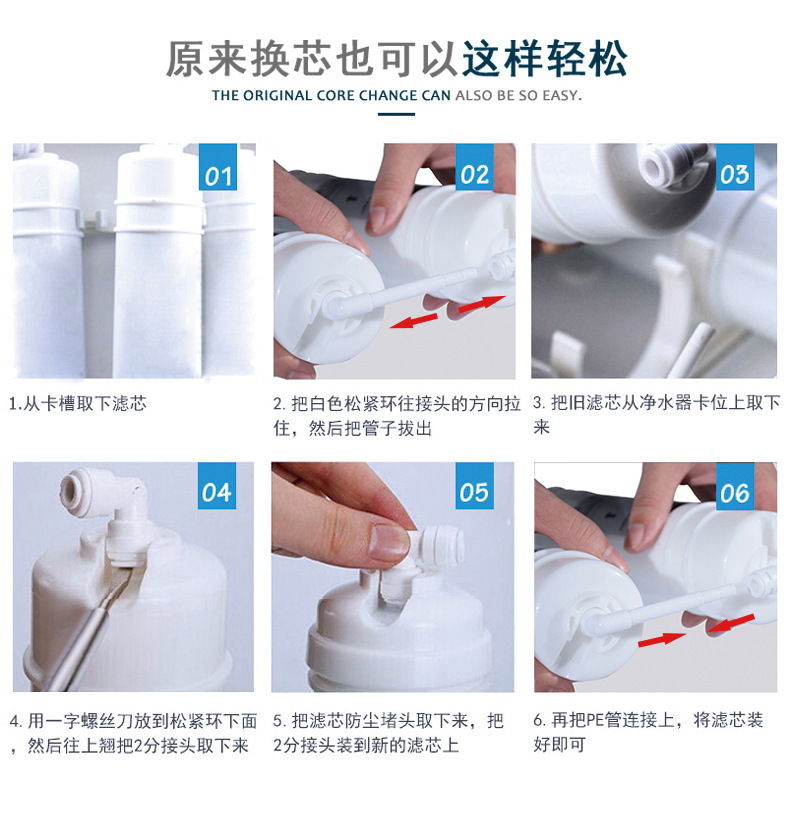 原来换芯也可以这样轻松

THE ORIGINAL CORE CHANGE CAN ALSO BE SO EASY.

01

1.从卡槽取下滤芯

02

2. 把白色松紧环往接头的方向拉住，然后把管子拔出

03

3. 把旧滤芯从净水器卡位上取下来

04

4. 用一字螺丝刀放到松紧环下面，然后往上翘把2分接头取下来

05

5. 把滤芯防尘堵头取下来，把2分接头装到新的滤芯上

06

6. 再把PE管连接上，将滤芯装好即可