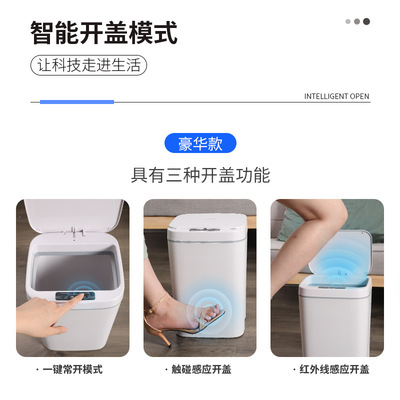 智能开盖模式

让科技走进生活

INTELLIGENT OPEN

豪华款

具有三种开盖功能

· 一键常开模式

· 触碰感应开盖

· 红外线感应开盖