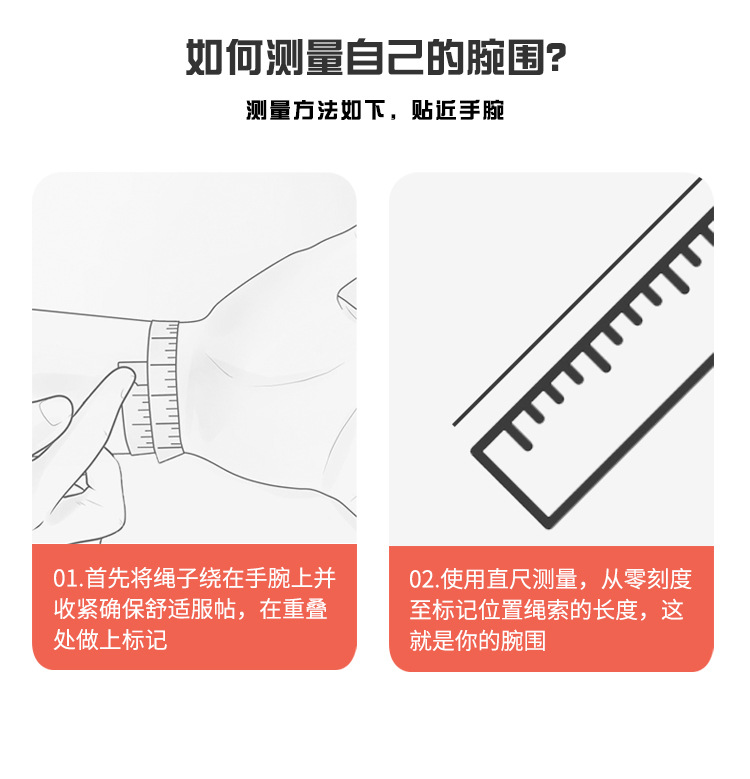 如何测量自己的腕围?

测量方法如下，贴近手腕

01.首先将绳子绕在手腕上并收紧确保舒适服帖，在重叠处做上标记

02.使用直尺测量，从零刻度至标记位置绳索的长度，这就是你的腕围