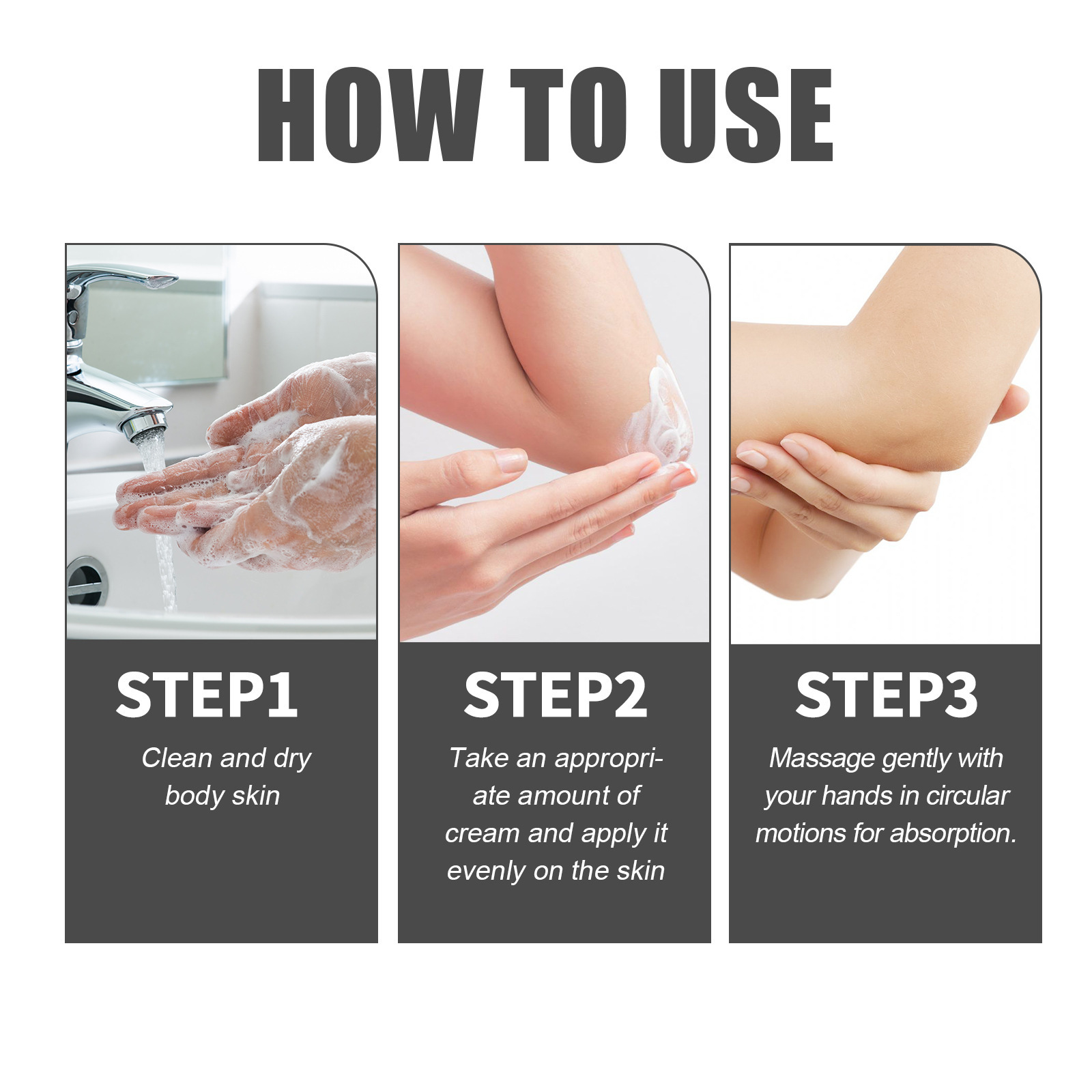 HOW TO USE

STEP1

Clean and dry body skin

STEP2

Take an appropriate amount of cream and apply it evenly on the skin

STEP3

Massage gently with your hands in circular motions for absorption.