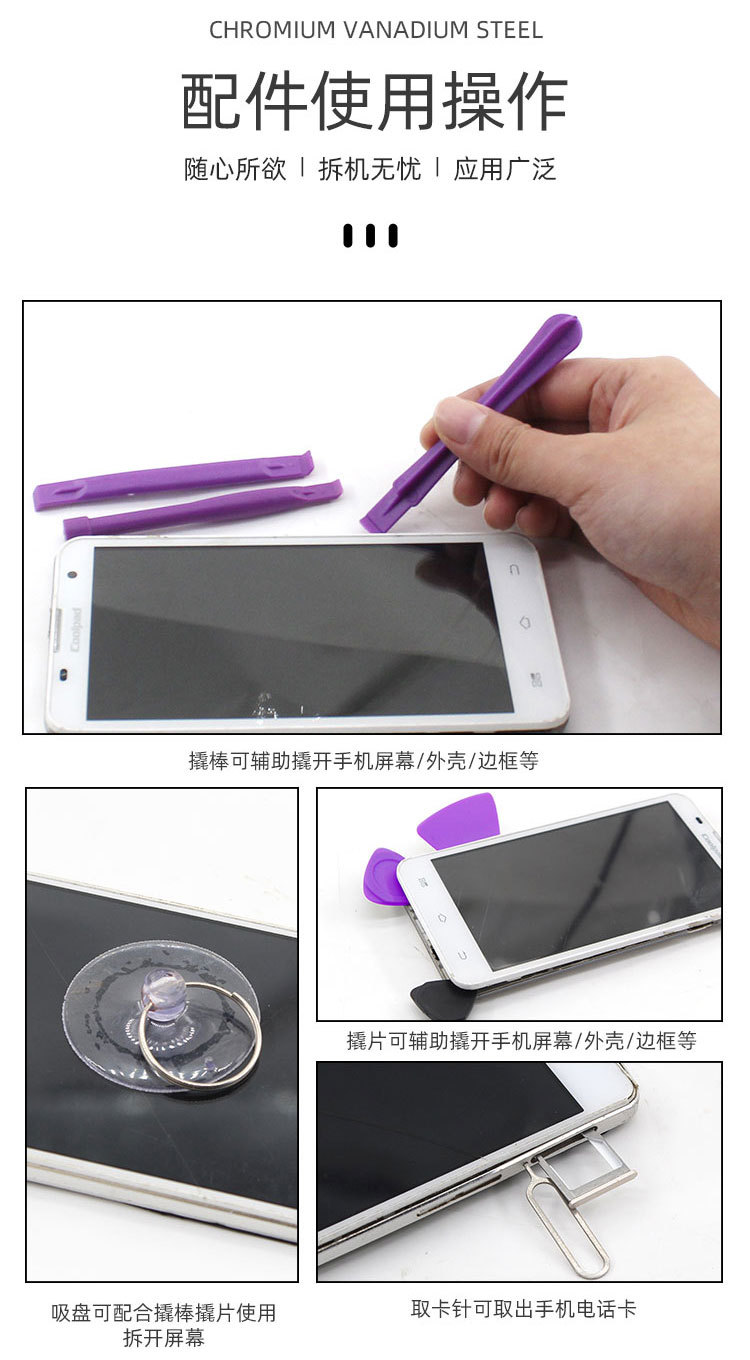 CHROMIUM VANADIUM STEEL

配件使用操作

随心所欲 | 拆机无忧 | 应用广泛

Coolpad

撬棒可辅助撬开手机屏幕/外壳/边框等

Coolpad

撬片可辅助撬开手机屏幕/外壳/边框等

吸盘可配合撬棒撬片使用拆开屏幕

取卡针可取出手机电话卡