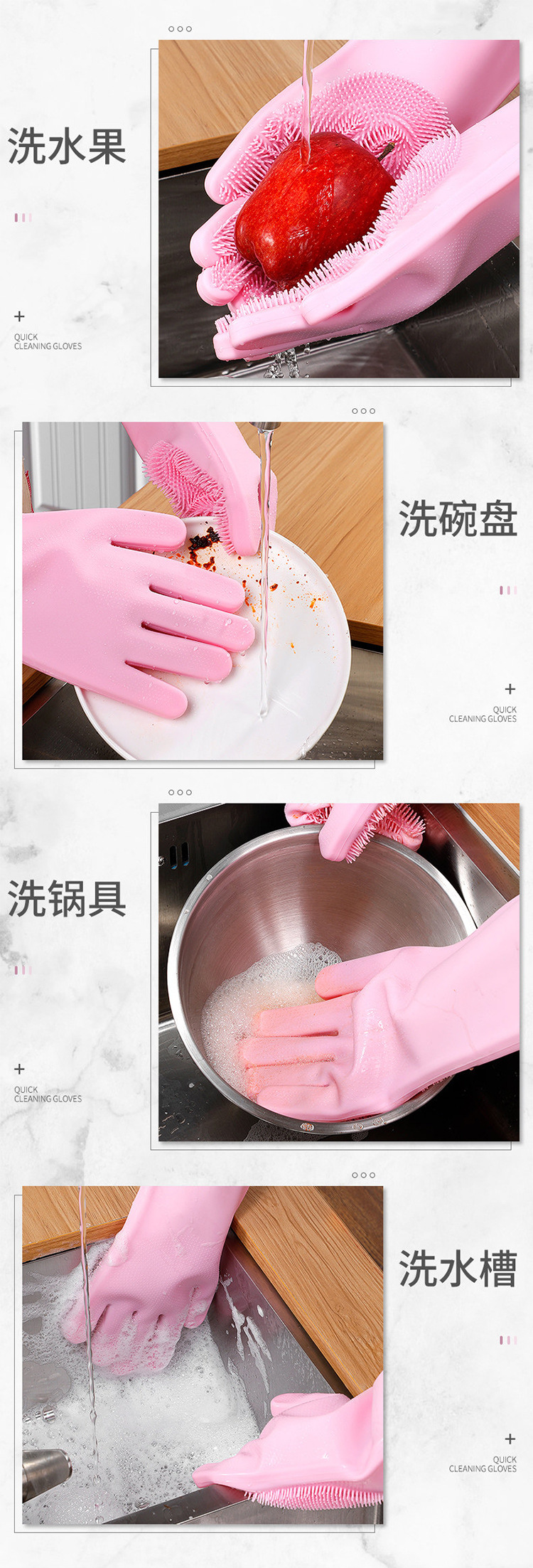 洗水果

+
QUICK
CLEANING GLOVES

洗碗盘

+
QUICK
CLEANING GLOVES

洗锅具

+
QUICK
CLEANING GLOVES

洗水槽

+
QUICK
CLEANING GLOVES