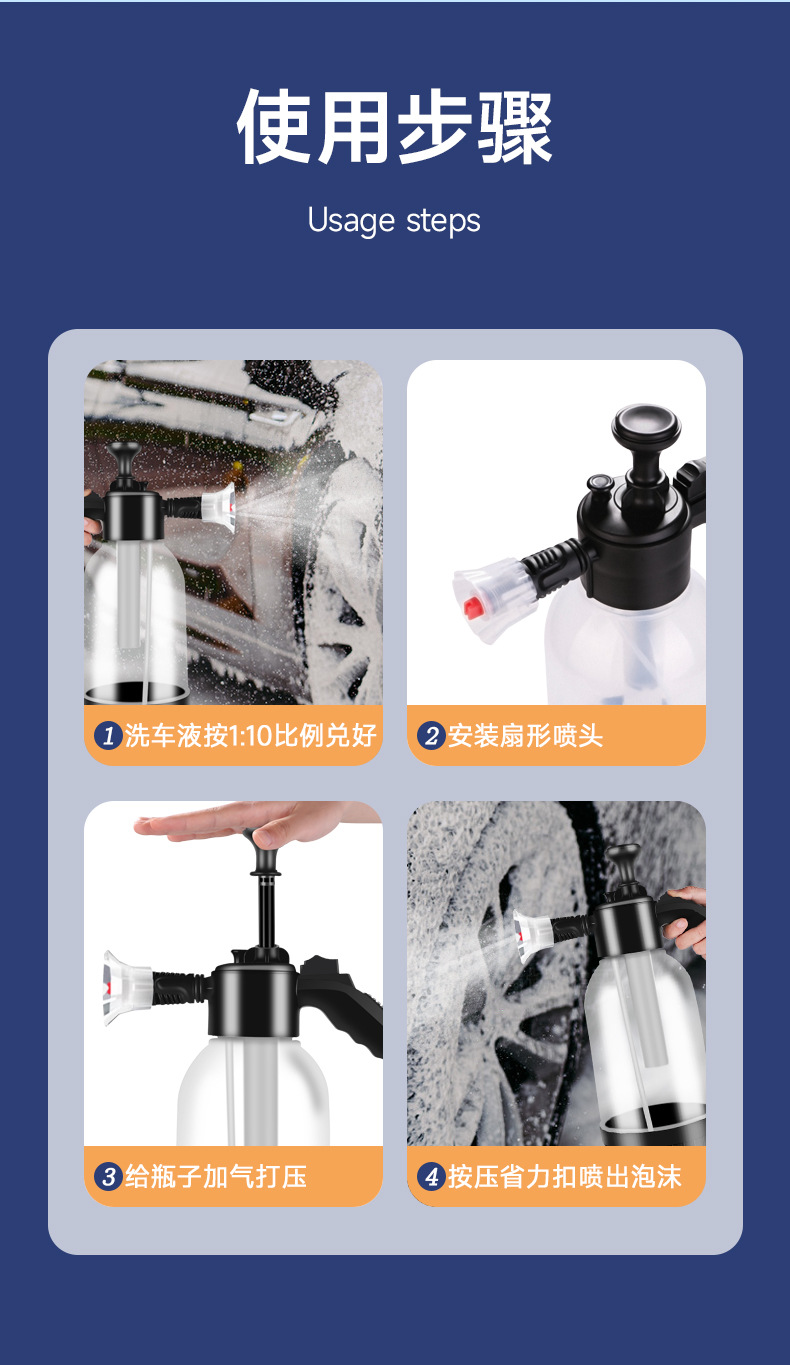 使用步骤

Usage steps

1 洗车液按1:10比例兑好

2 安装扇形喷头

3 给瓶子加气打压

4 按压省力扣喷出泡沫