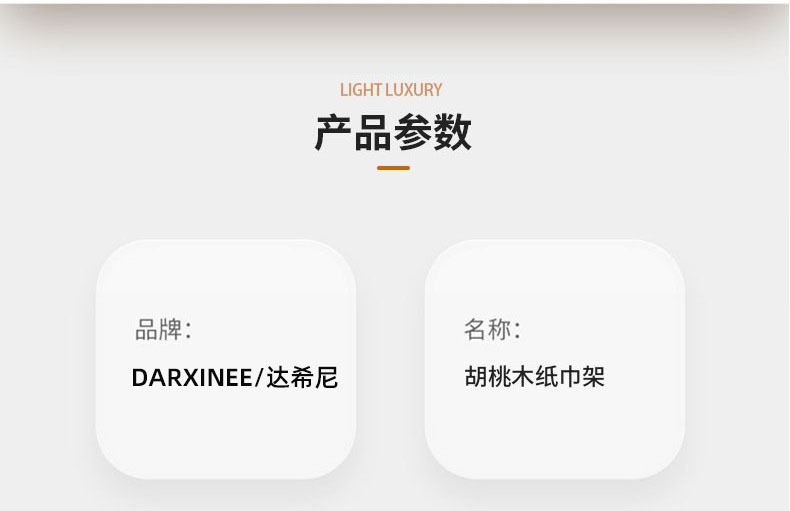 LIGHT LUXURY

产品参数

品牌:

DARXINEE/达希尼

名称:

胡桃木纸巾架