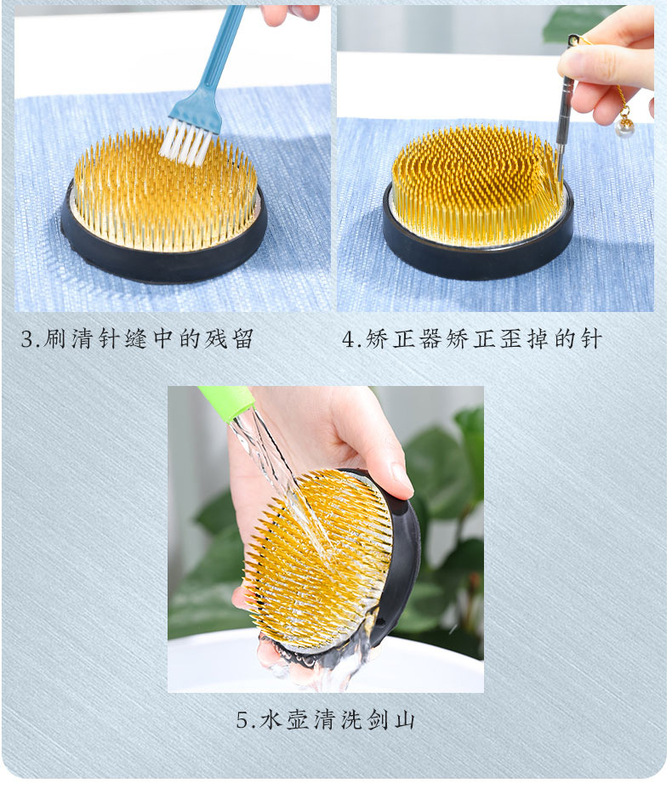 3.刷清针缝中的残留

4.矫正器矫正歪掉的针

5.水壶清洗剑山