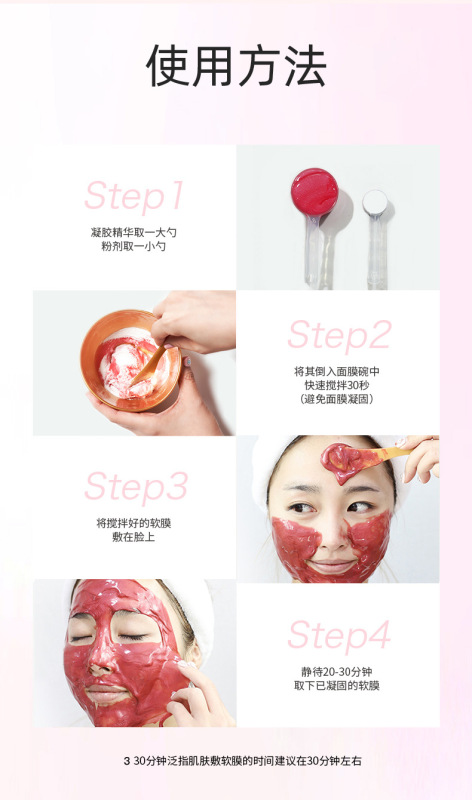 使用方法

Step1

凝胶精华取一大勺
粉剂取一小勺

Step2

将其倒入面膜碗中
快速搅拌30秒
(避免面膜凝固)

Step3

将搅拌好的软膜
敷在脸上

Step4

静待20-30分钟
取下已凝固的软膜

3 30分钟泛指肌肤敷软膜的时间建议在30分钟左右