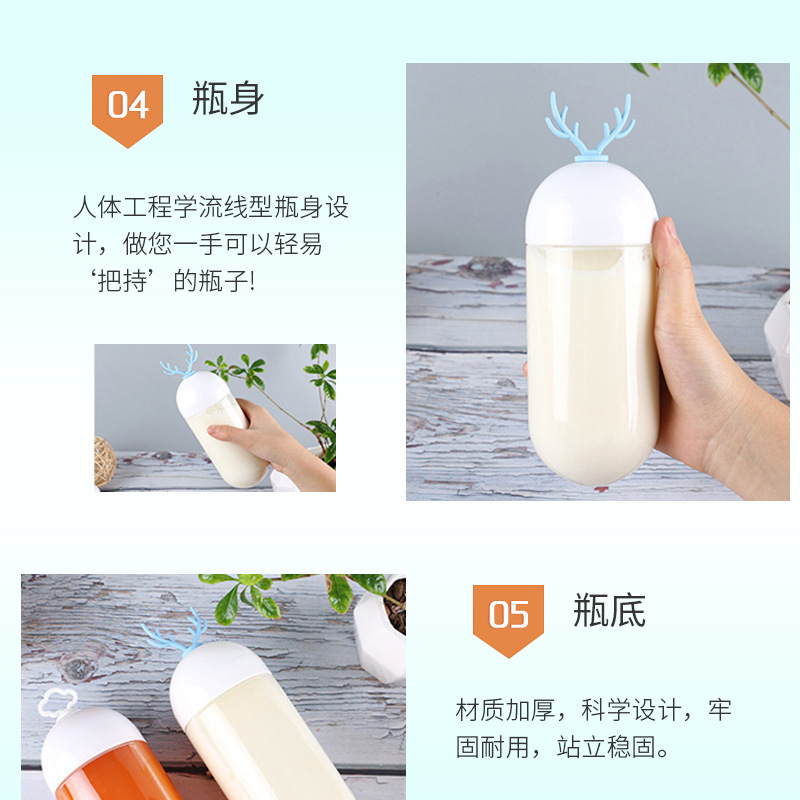 04 瓶身

人体工程学流线型瓶身设计，做您一手可以轻易‘把持’的瓶子!

05 瓶底

材质加厚，科学设计，牢固耐用，站立稳固。