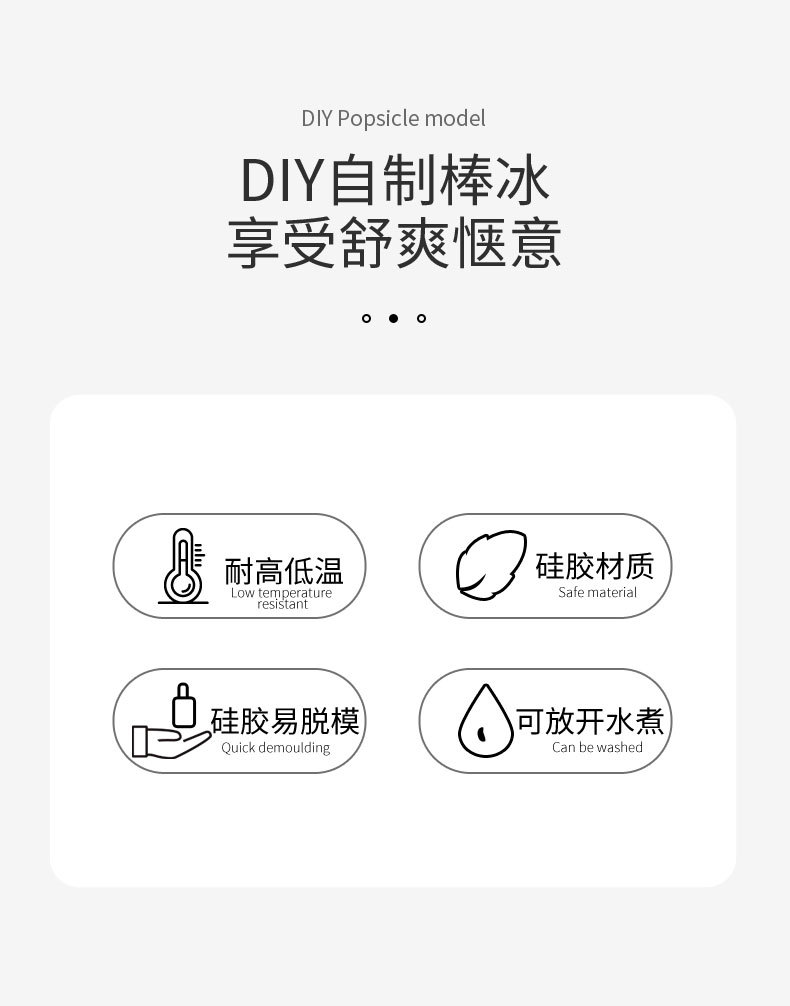 DIY Popsicle model

DIY自制棒冰
享受舒爽惬意

耐高低温
Low temperature resistant

硅胶材质
Safe material

硅胶易脱模
Quick demoulding

可放开水煮
Can be washed