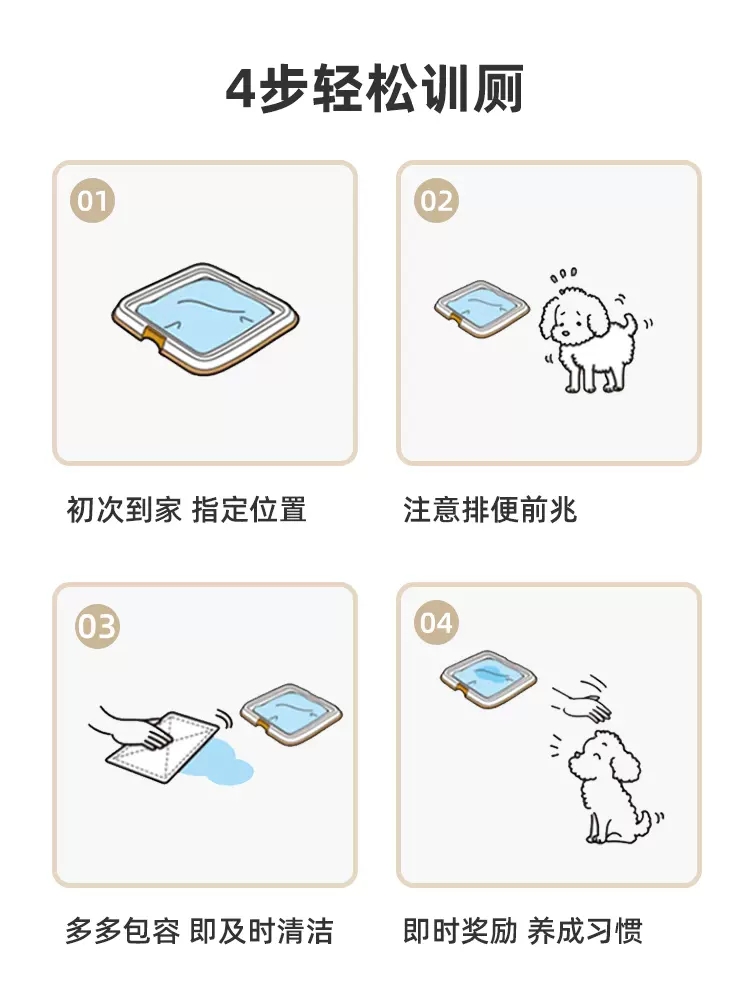 4步轻松训厕

01

初次到家 指定位置

02

注意排便前兆

03

多多包容 即及时清洁

04

即时奖励 养成习惯