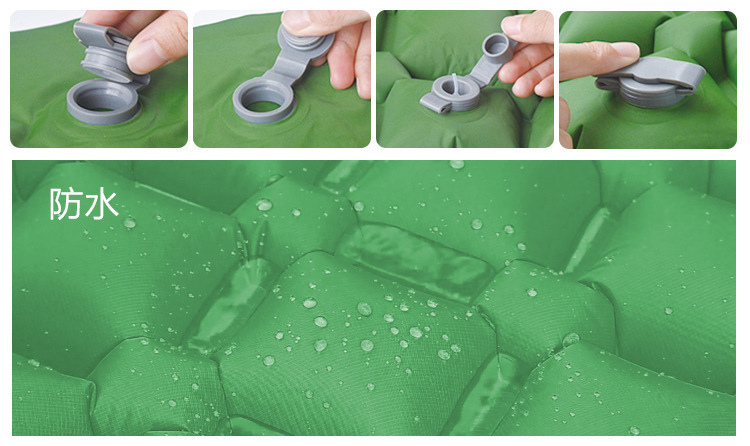 防水