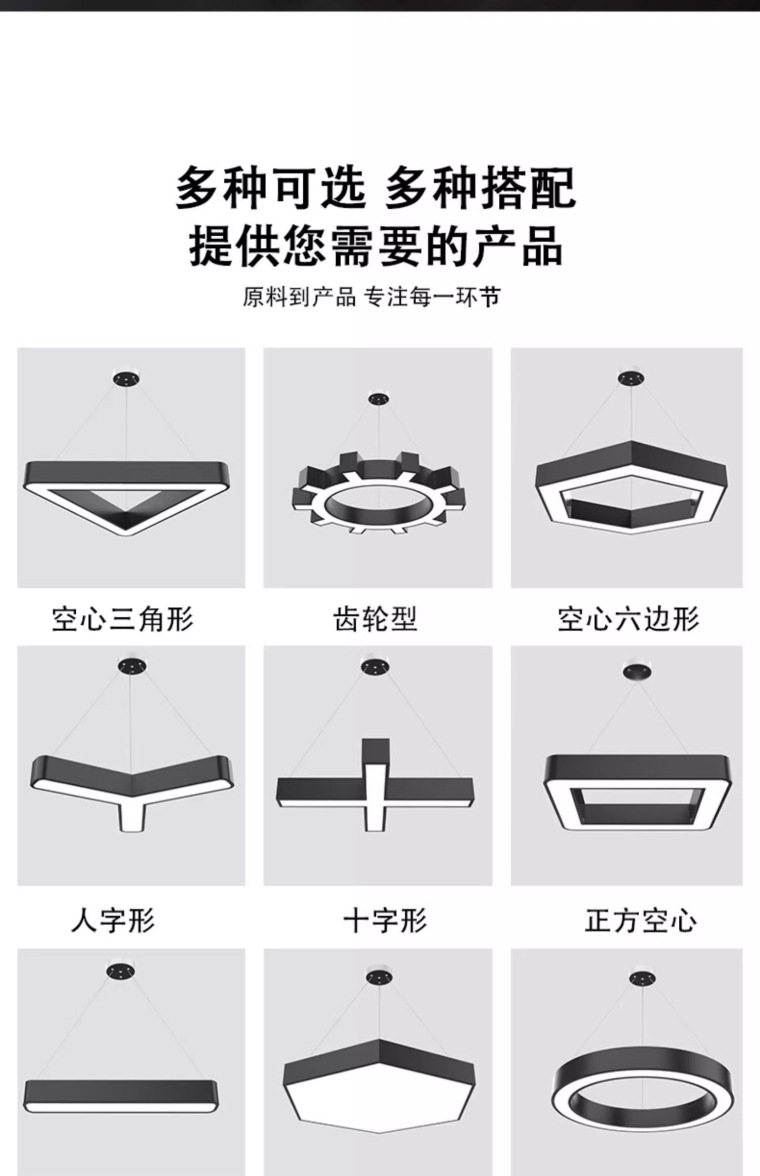 多种可选 多种搭配
提供您需要的产品

原料到产品 专注每一环节

空心三角形

齿轮型

空心六边形

人字形

十字形

正方空心