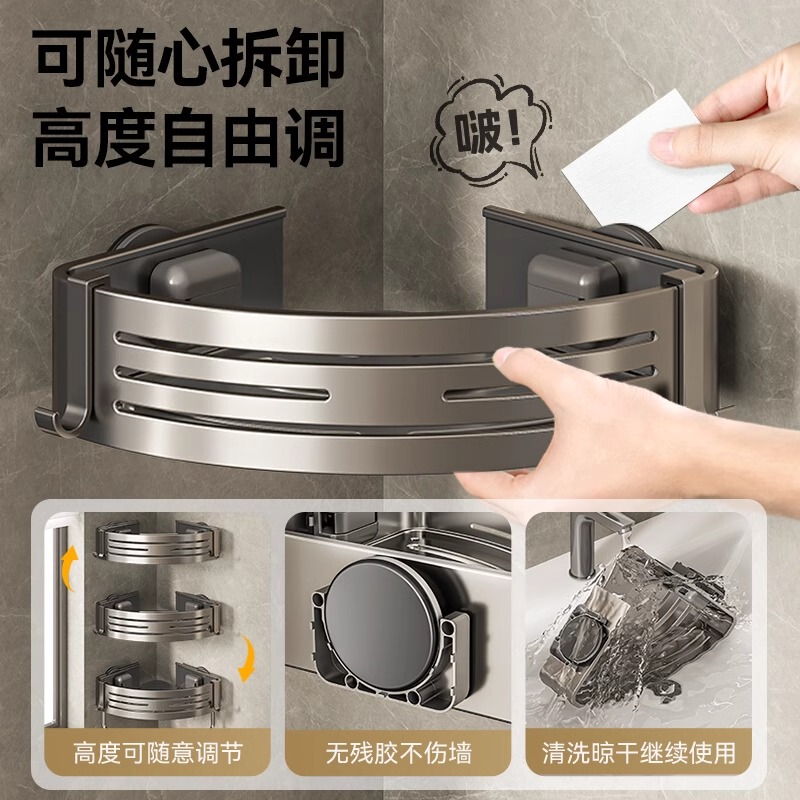 可随心拆卸
高度自由调

啵!

高度可随意调节

无残胶不伤墙

清洗晾干继续使用