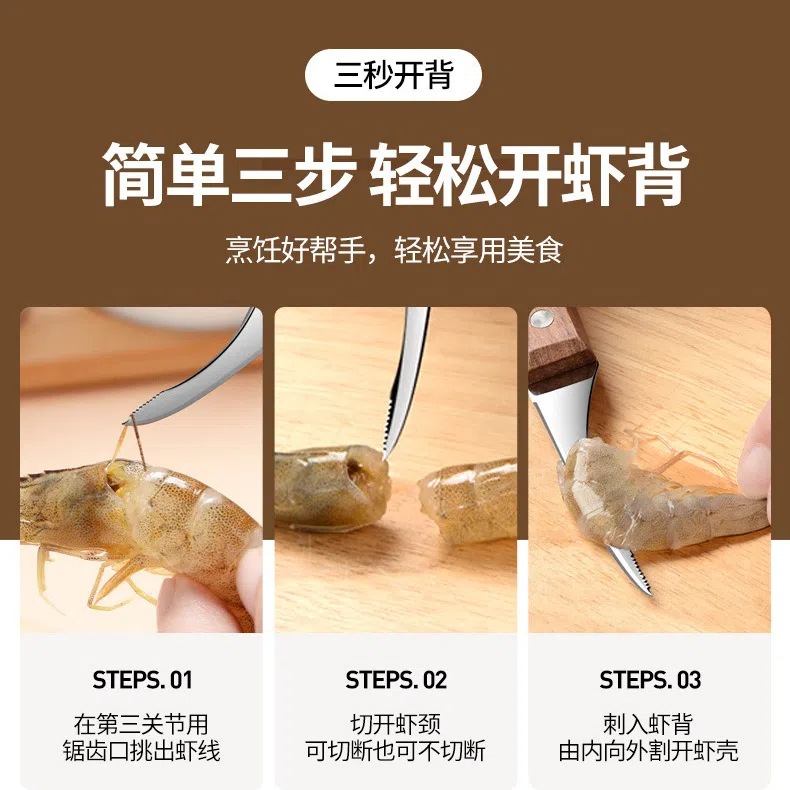 三秒开背

简单三步 轻松开虾背

烹饪好帮手，轻松享用美食

STEPS. 01

在第三关节用
锯齿口挑出虾线

STEPS. 02

切开虾颈
可切断也可不切断

STEPS. 03

刺入虾背
由内向外割开虾壳