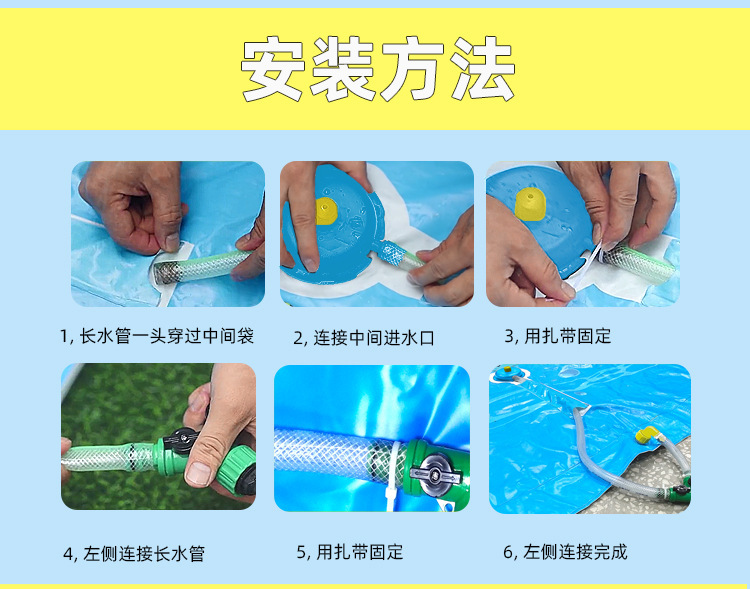 安装方法

1, 长水管一头穿过中间袋

2, 连接中间进水口

3, 用扎带固定

4, 左侧连接长水管

5, 用扎带固定

6, 左侧连接完成