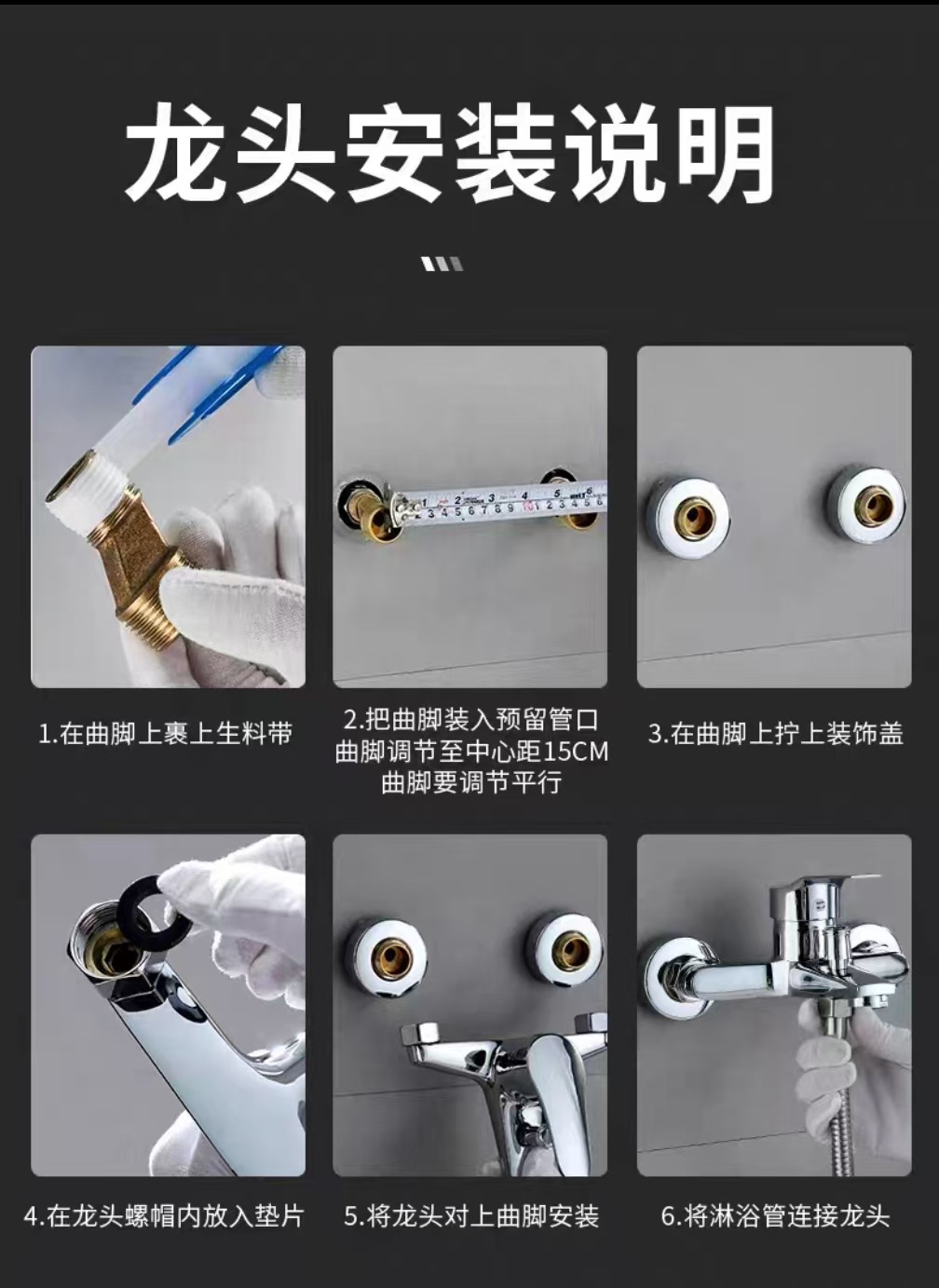 龙头安装说明

1.在曲脚上裹上生料带

2.把曲脚装入预留管口
曲脚调节至中心距15CM
曲脚要调节平行

3.在曲脚上拧上装饰盖

4.在龙头螺帽内放入垫片

5.将龙头对上曲脚安装

6.将淋浴管连接龙头