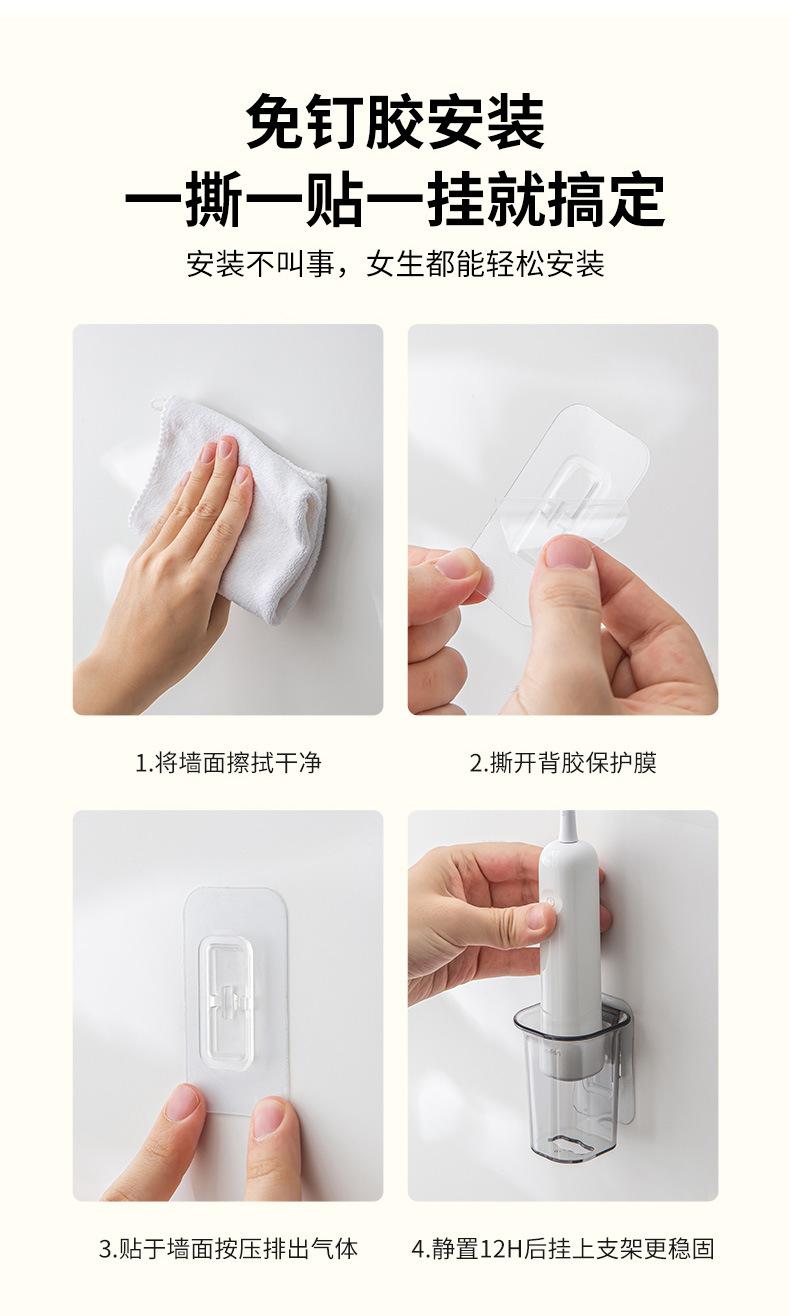 免钉胶安装
一撕一贴一挂就搞定

安装不叫事，女生都能轻松安装

1.将墙面擦拭干净

2.撕开背胶保护膜

3.贴于墙面按压排出气体

4.静置12H后挂上支架更稳固