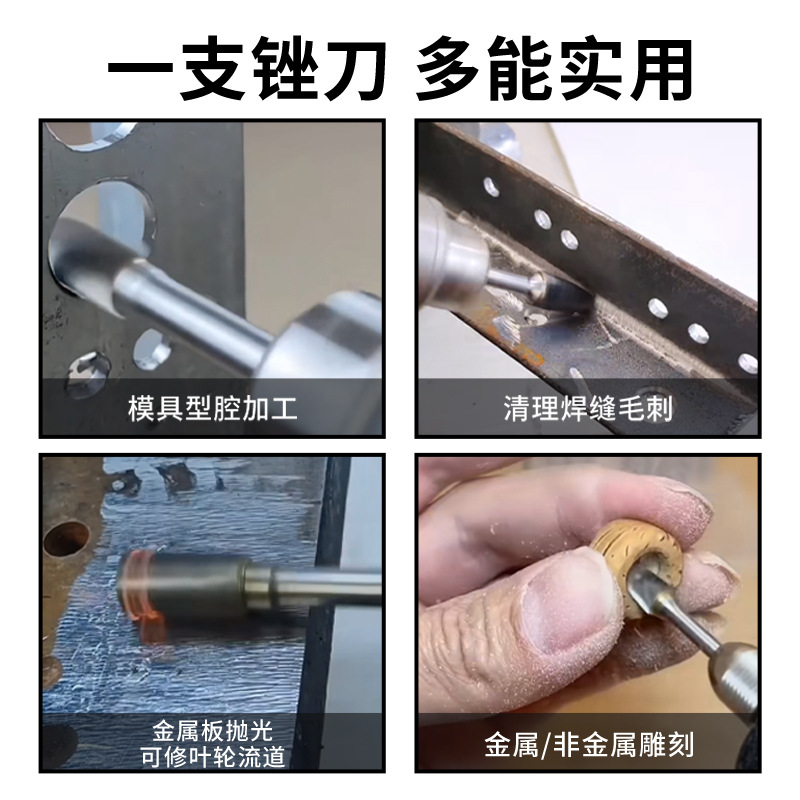 一支锉刀 多能实用

模具型腔加工

清理焊缝毛刺

金属板抛光
可修叶轮流道

金属/非金属雕刻