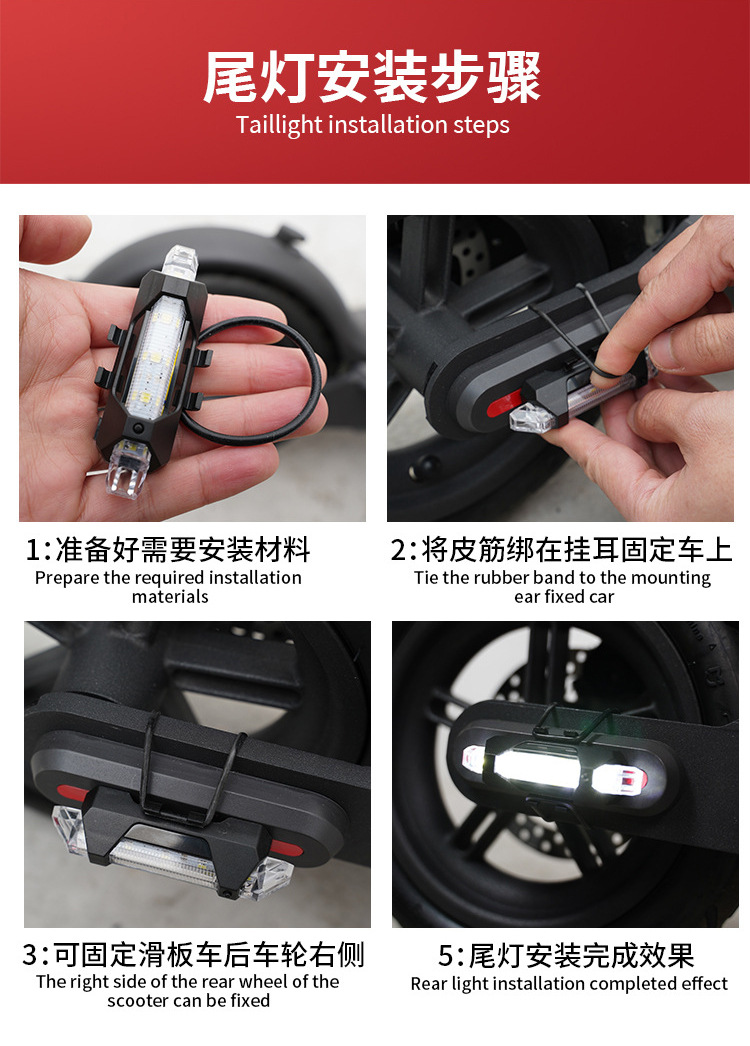 尾灯安装步骤
Taillight installation steps

1:准备好需要安装材料
Prepare the required installation materials

2:将皮筋绑在挂耳固定车上
Tie the rubber band to the mounting ear fixed car

3:可固定滑板车后车轮右侧
The right side of the rear wheel of the scooter can be fixed

5:尾灯安装完成效果
Rear light installation completed effect