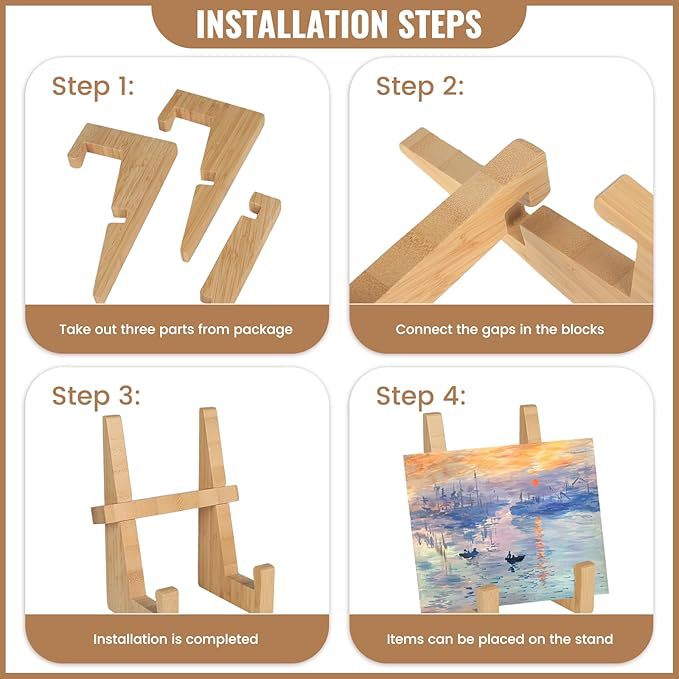 INSTALLATION STEPS

Step 1:

Take out three parts from package

Step 2:

Connect the gaps in the blocks

Step 3:

Installation is completed

Step 4:

Items can be placed on the stand