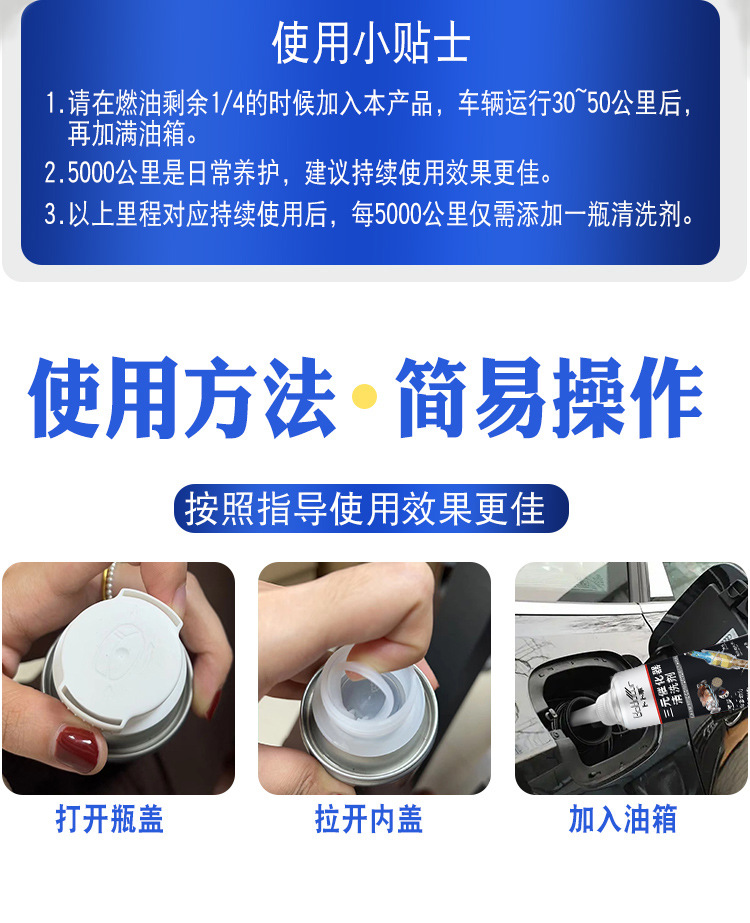 使用小贴士

1.请在燃油剩余1/4的时候加入本产品，车辆运行30~50公里后，再加满油箱。

2.5000公里是日常养护，建议持续使用效果更佳。

3.以上里程对应持续使用后，每5000公里仅需添加一瓶清洗剂。

使用方法·简易操作

按照指导使用效果更佳

三元催化器清洗剂

打开瓶盖

拉开内盖

加入油箱