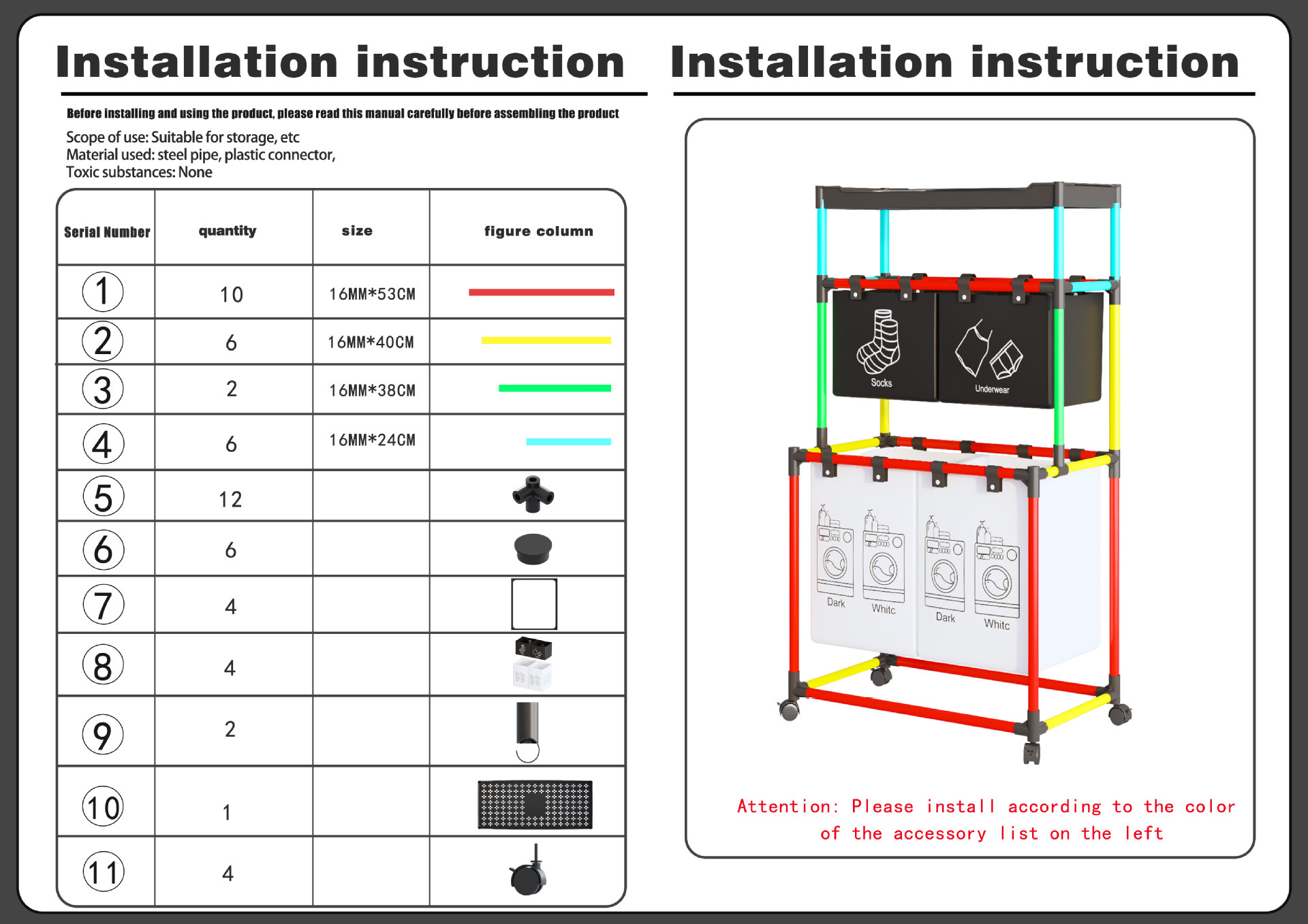 Installation instruction

Before installing and using the product, please read this manual carefully before assembling the product

Scope of use: Suitable for storage, etc
Material used: steel pipe, plastic connector,
Toxic substances: None

| Serial Number | quantity | size | figure column |
|---|---|---|---|
| 1 | 10 | 16MM*53CM | |
| 2 | 6 | 16MM*40CM | |
| 3 | 2 | 16MM*38CM | |
| 4 | 6 | 16MM*24CM | |
| 5 | 12 | | |
| 6 | 6 | | |
| 7 | 4 | | |
| 8 | 4 | | |
| 9 | 2 | | |
| 10 | 1 | | |
| 11 | 4 | | |

Installation instruction

Socks
Underwear
Dark
Whitc
Dark
Whitc

Attention: Please install according to the color of the accessory list on the left