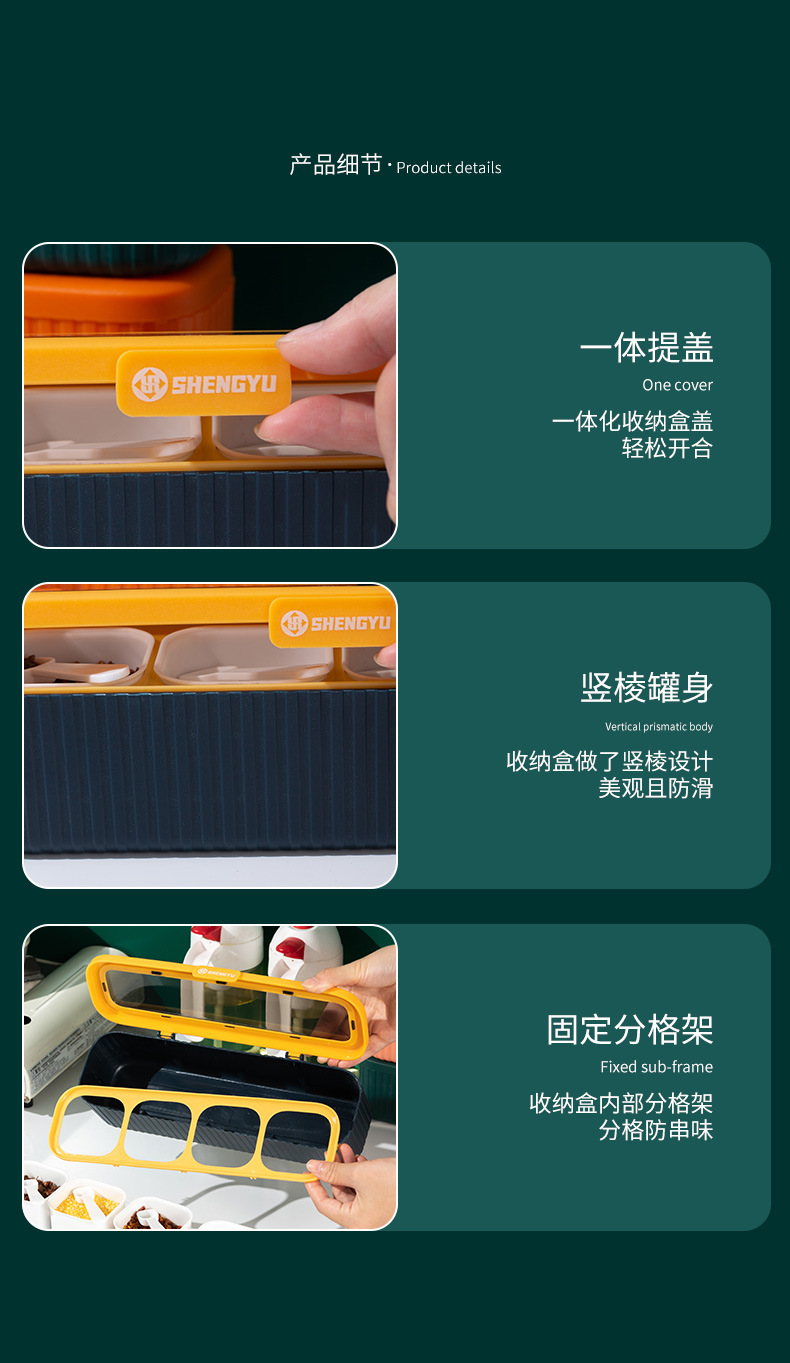 产品细节 · Product details

SHENGYU

一体提盖
One cover
一体化收纳盒盖
轻松开合

SHENGYU

竖棱罐身
Vertical prismatic body
收纳盒做了竖棱设计
美观且防滑

SHENGYU

固定分格架
Fixed sub-frame
收纳盒内部分格架
分格防串味