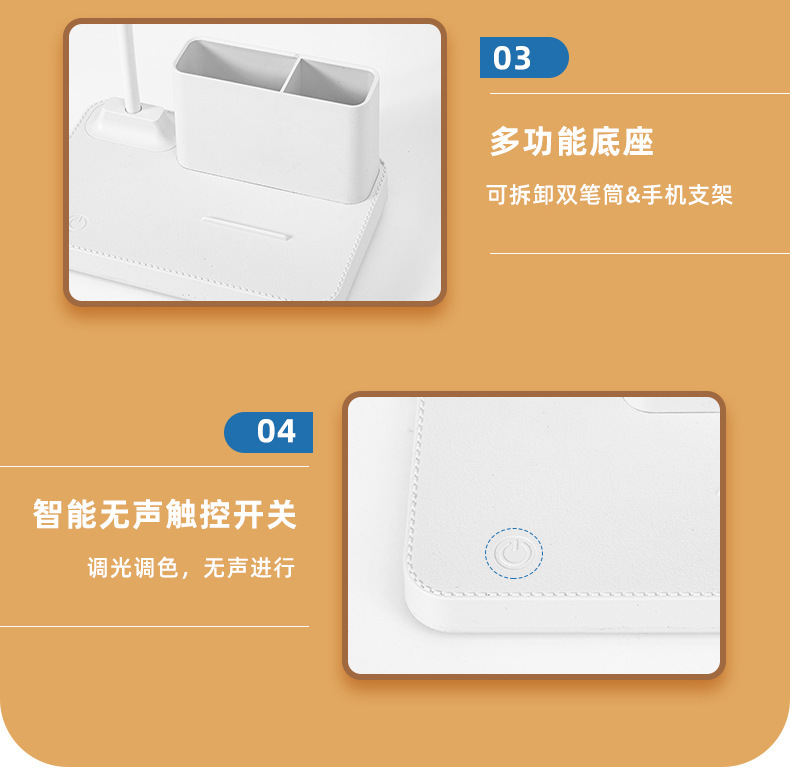 03

多功能底座

可拆卸双笔筒&手机支架

04

智能无声触控开关

调光调色，无声进行