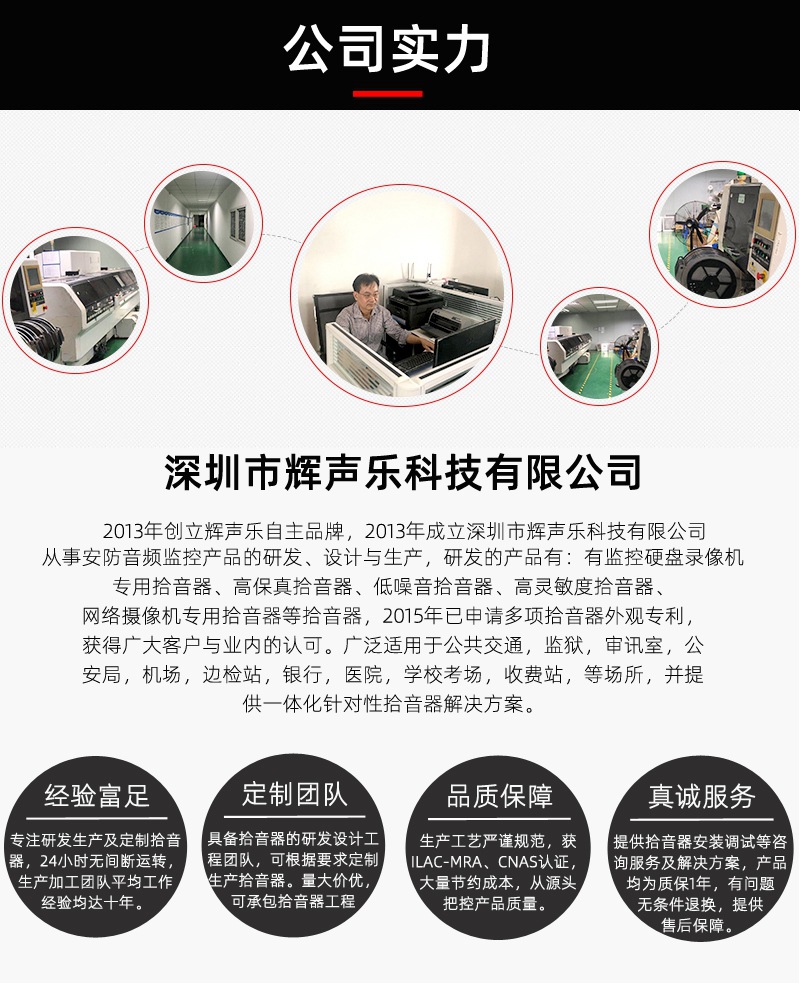 公司实力

深圳市辉声乐科技有限公司

2013年创立辉声乐自主品牌，2013年成立深圳市辉声乐科技有限公司从事安防音频监控产品的研发、设计与生产，研发的产品有：有监控硬盘录像机专用拾音器、高保真拾音器、低噪音拾音器、高灵敏度拾音器、网络摄像机专用拾音器等拾音器，2015年已申请多项拾音器外观专利，获得广大客户与业内的认可。广泛适用于公共交通，监狱，审讯室，公安局，机场，边检站，银行，医院，学校考场，收费站，等场所，并提供一体化针对性拾音器解决方案。

经验富足

专注研发生产及定制拾音器，24小时无间断运转，生产加工团队平均工作经验均达十年。

定制团队

具备拾音器的研发设计工程团队，可根据要求定制生产拾音器。量大价优，可承包拾音器工程

品质保障

生产工艺严谨规范，获ILAC-MRA、CNAS认证，大量节约成本，从源头把控产品质量。

真诚服务

提供拾音器安装调试等咨询服务及解决方案，产品均为质保1年，有问题无条件退换，提供售后保障。