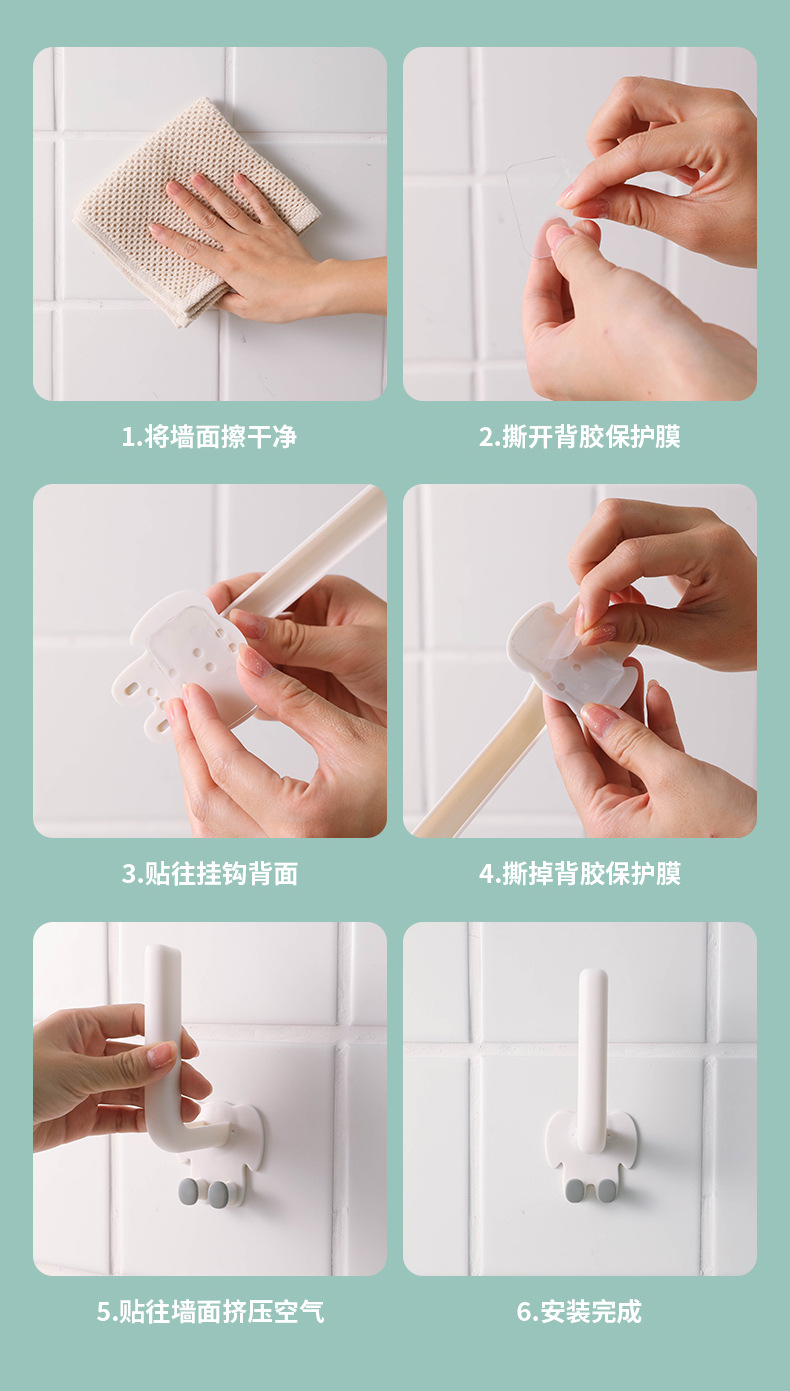 1.将墙面擦干净

2.撕开背胶保护膜

3.贴往挂钩背面

4.撕掉背胶保护膜

5.贴往墙面挤压空气

6.安装完成