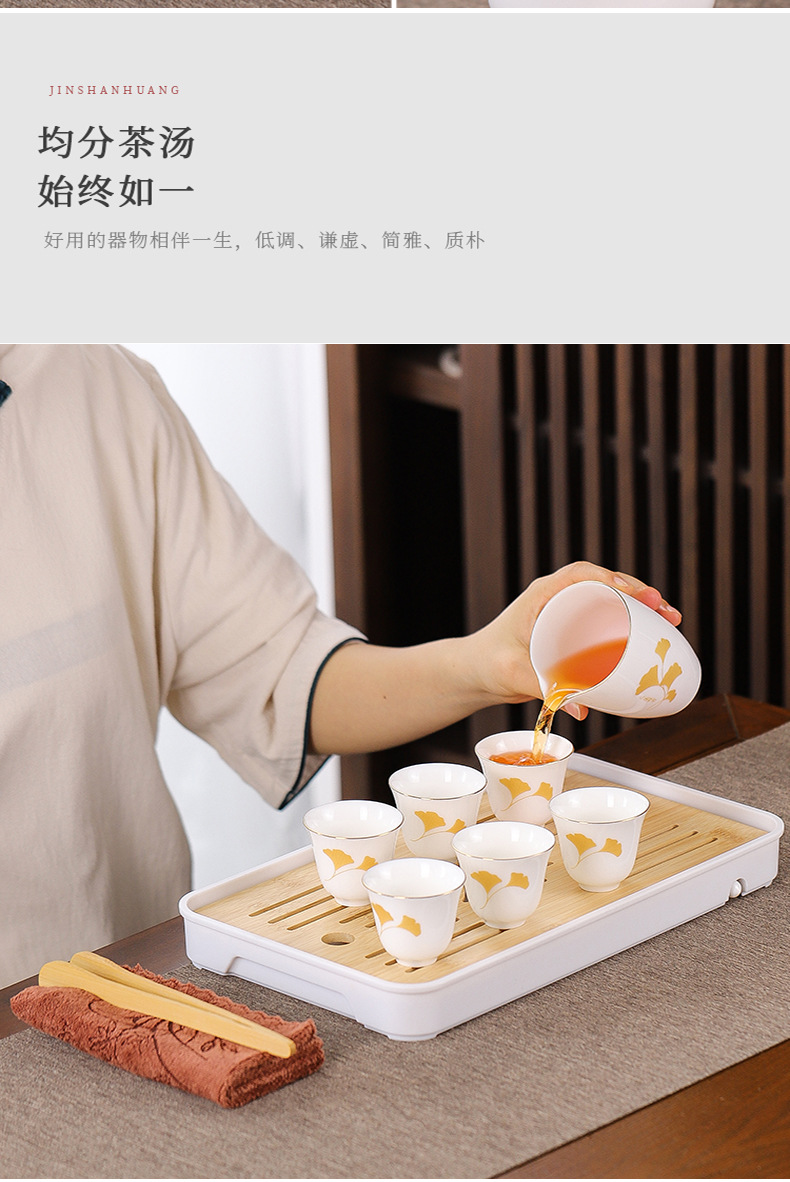 JINSHANHUANG

均分茶汤
始终如一

好用的器物相伴一生，低调、谦虚、简雅、质朴