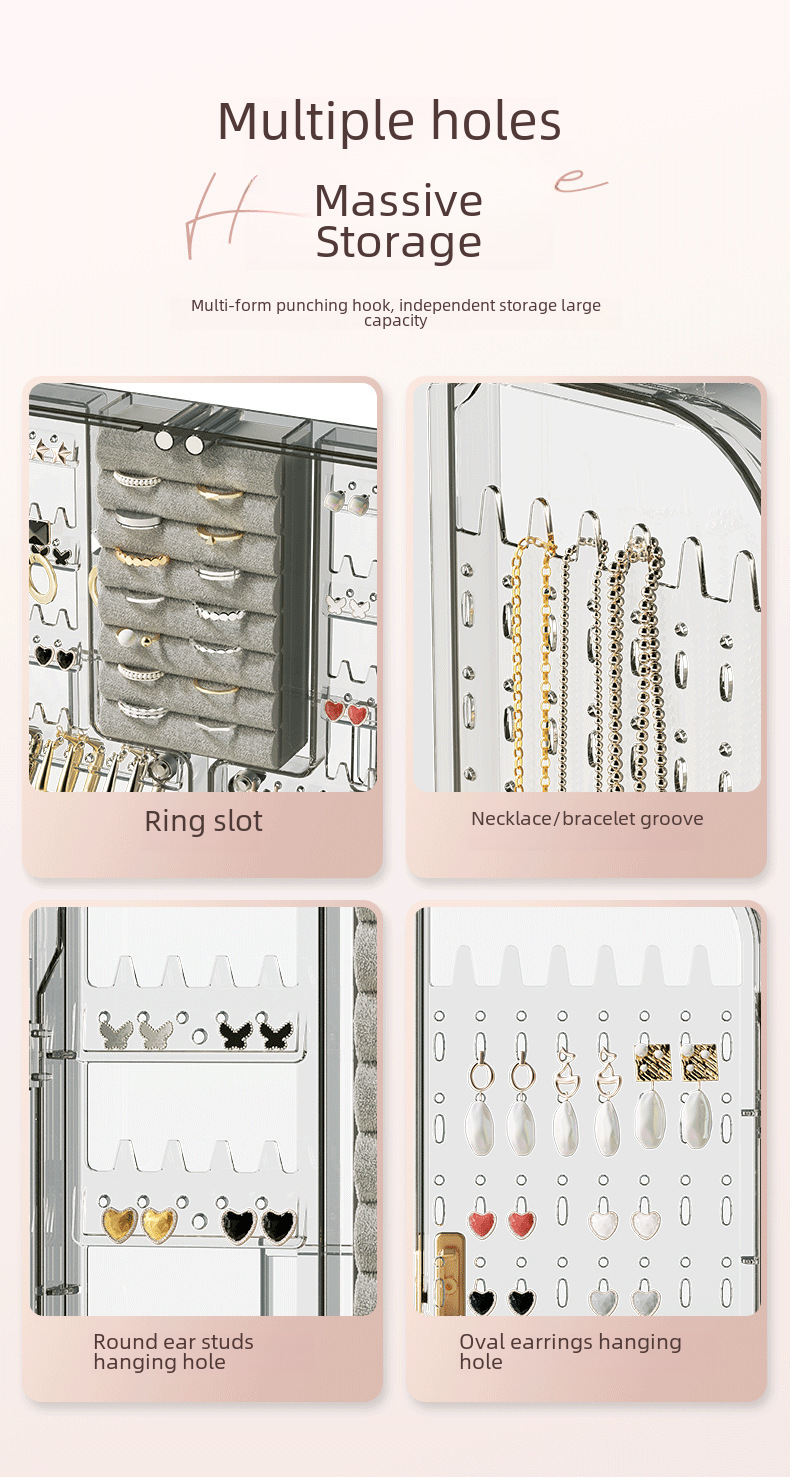 Multiple holes

H e

Massive Storage

Multi-form punching hook, independent storage large capacity

Ring slot

Necklace/bracelet groove

Round ear studs hanging hole

Oval earrings hanging hole