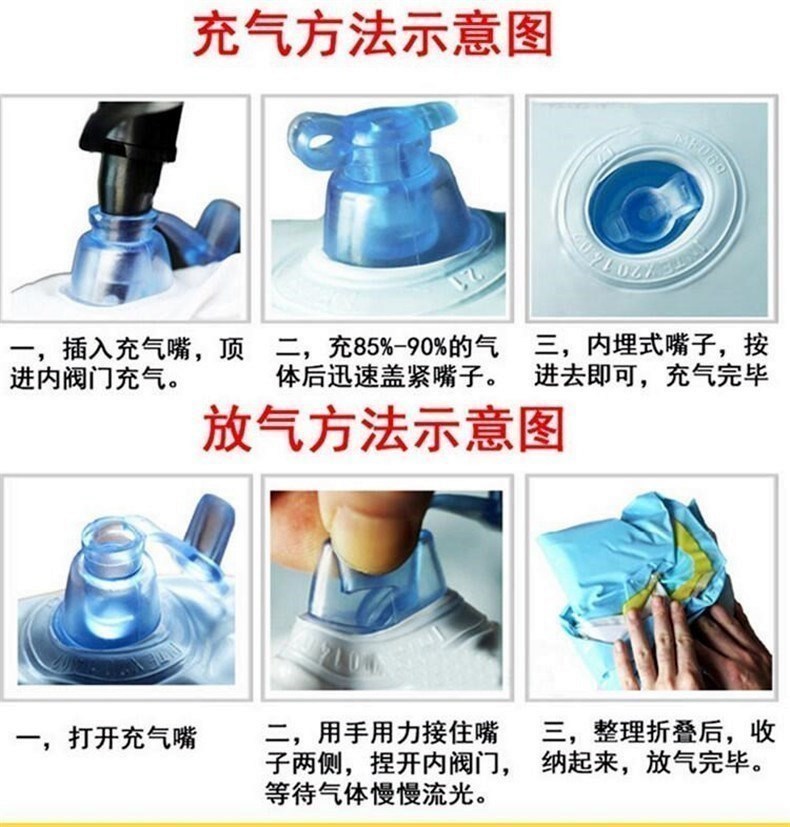 充气方法示意图

一，插入充气嘴，顶进内阀门充气。

二，充85%-90%的气体后迅速盖紧嘴子。

三，内埋式嘴子，按进去即可，充气完毕

放气方法示意图

一，打开充气嘴

二，用手用力接住嘴子两侧，捏开内阀门，等待气体慢慢流光。

三，整理折叠后，收纳起来，放气完毕。