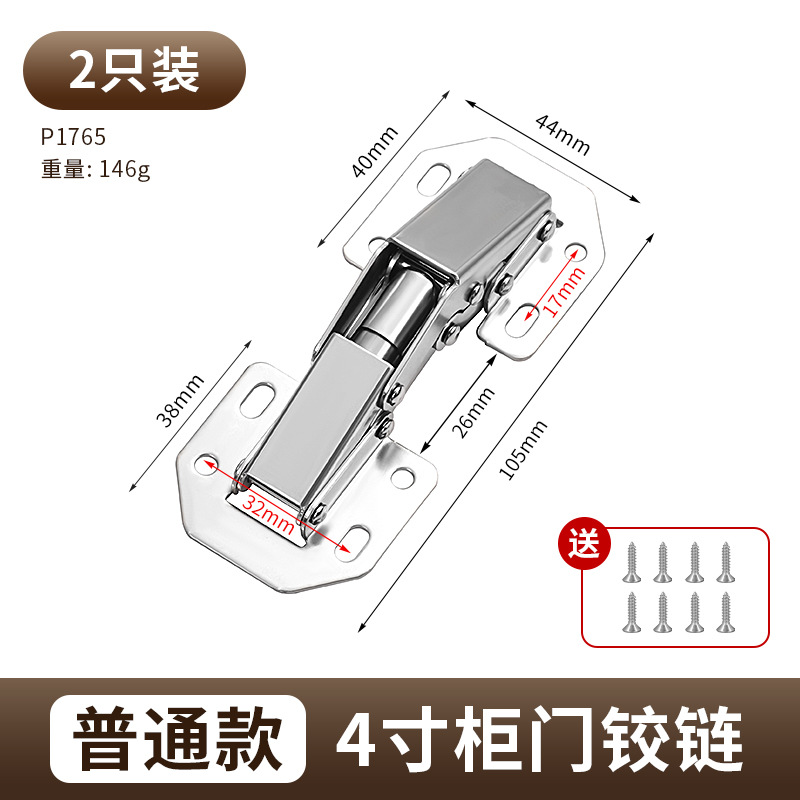 2只装

P1765
重量: 146g

40mm

44mm

17mm

38mm

26mm

105mm

32mm

送

普通款 4寸柜门铰链