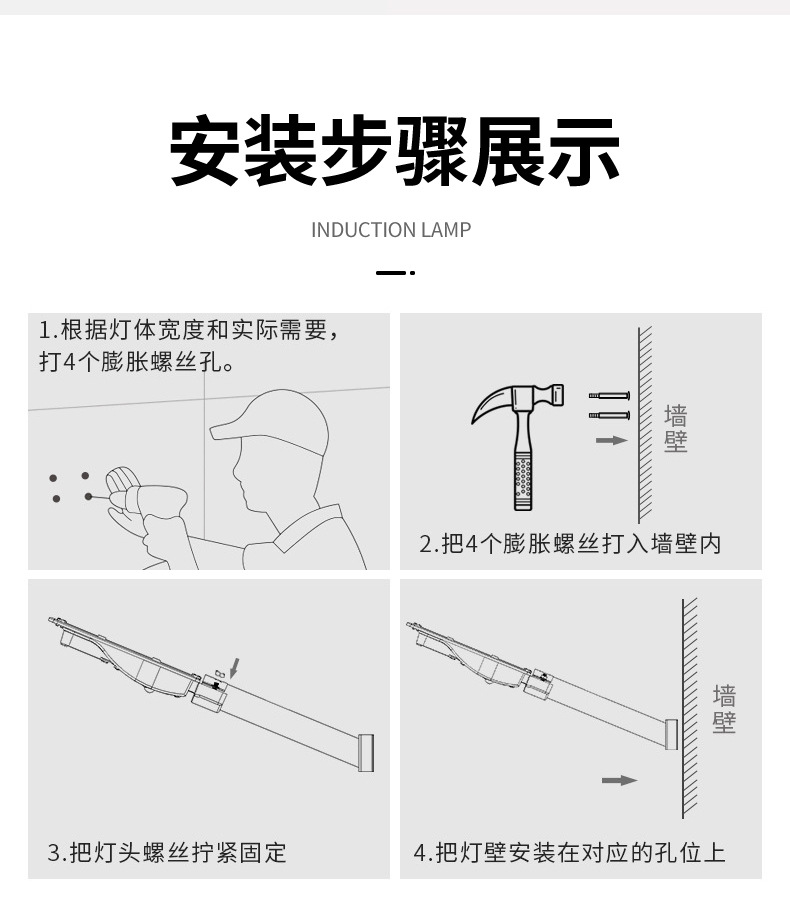 安装步骤展示

INDUCTION LAMP

1.根据灯体宽度和实际需要，打4个膨胀螺丝孔。

墙壁

2.把4个膨胀螺丝打入墙壁内

3.把灯头螺丝拧紧固定

墙壁

4.把灯壁安装在对应的孔位上