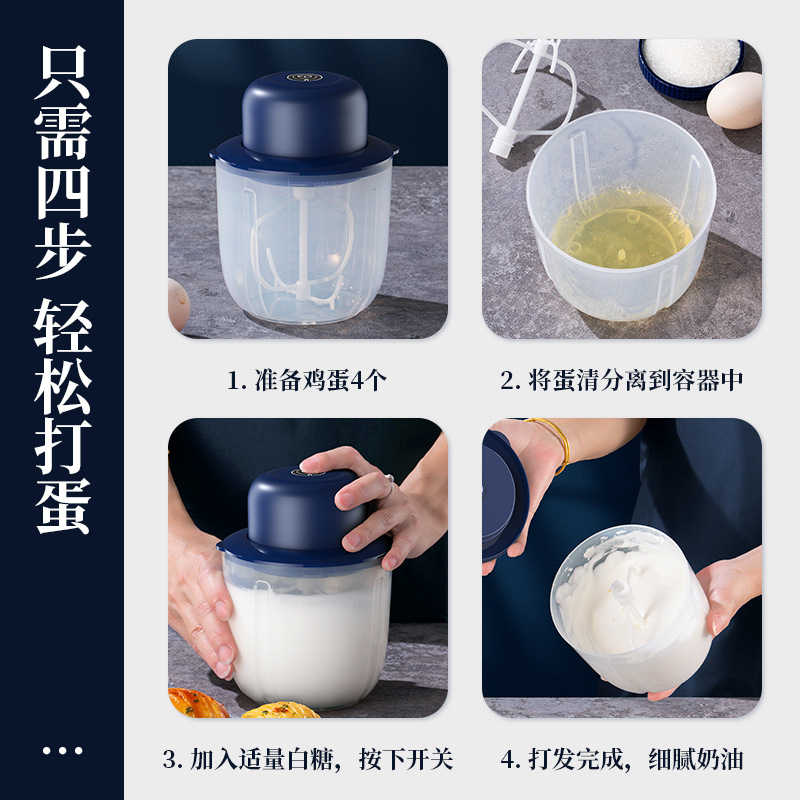 只需四步 轻松打蛋

...

1. 准备鸡蛋4个

2. 将蛋清分离到容器中

3. 加入适量白糖，按下开关

4. 打发完成，细腻奶油