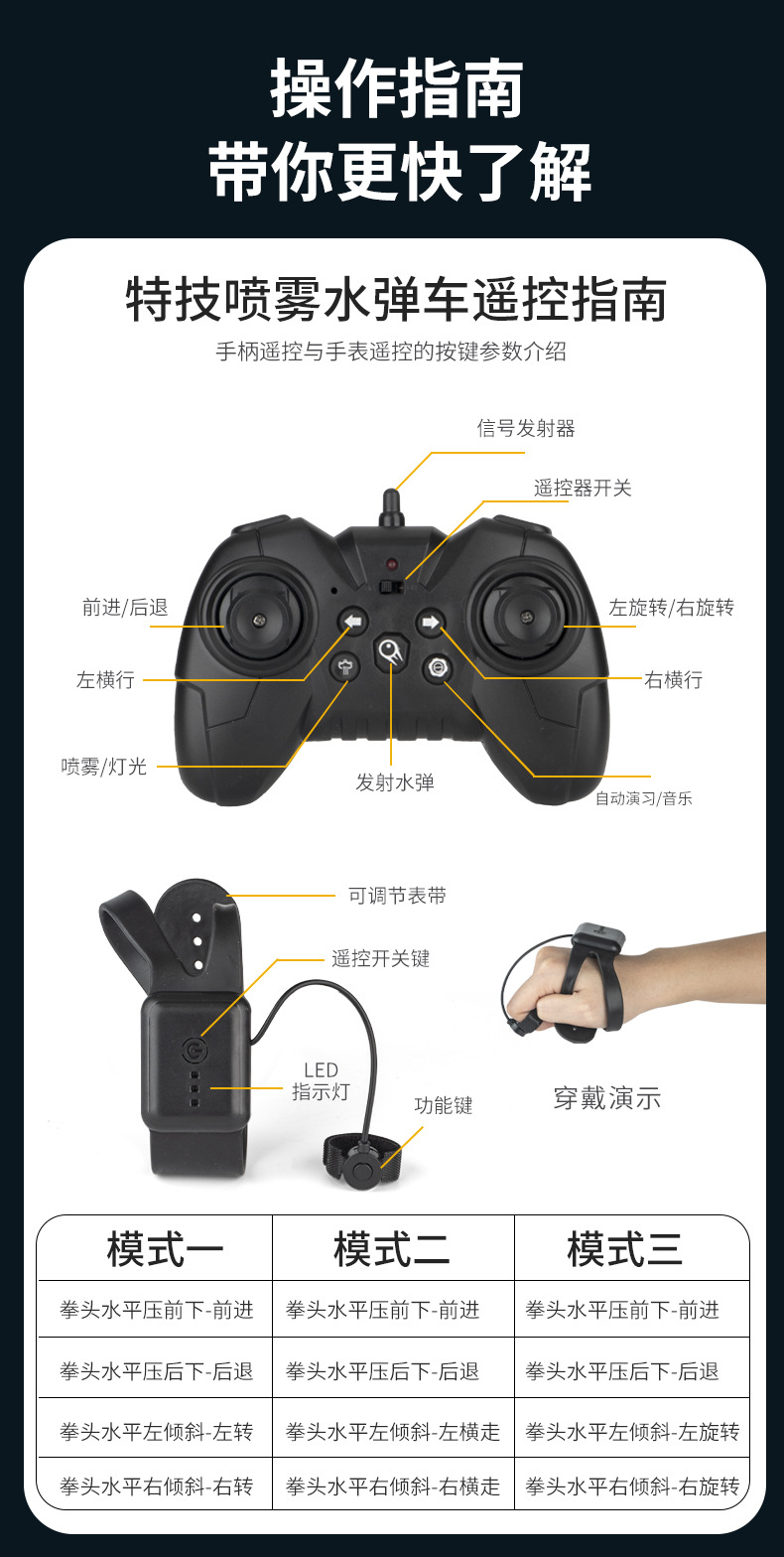 操作指南
带你更快了解

特技喷雾水弹车遥控指南
手柄遥控与手表遥控的按键参数介绍

信号发射器
遥控器开关
前进/后退
左旋转/右旋转
左横行
右横行
喷雾/灯光
发射水弹
自动演习/音乐

可调节表带
遥控开关键
LED 指示灯
功能键
穿戴演示

| 模式一 | 模式二 | 模式三 |
|---|---|---|
| 拳头水平压前下-前进 | 拳头水平压前下-前进 | 拳头水平压前下-前进 |
| 拳头水平压后下-后退 | 拳头水平压后下-后退 | 拳头水平压后下-后退 |
| 拳头水平左倾斜-左转 | 拳头水平左倾斜-左横走 | 拳头水平左倾斜-左旋转 |
| 拳头水平右倾斜-右转 | 拳头水平右倾斜-右横走 | 拳头水平右倾斜-右旋转 |