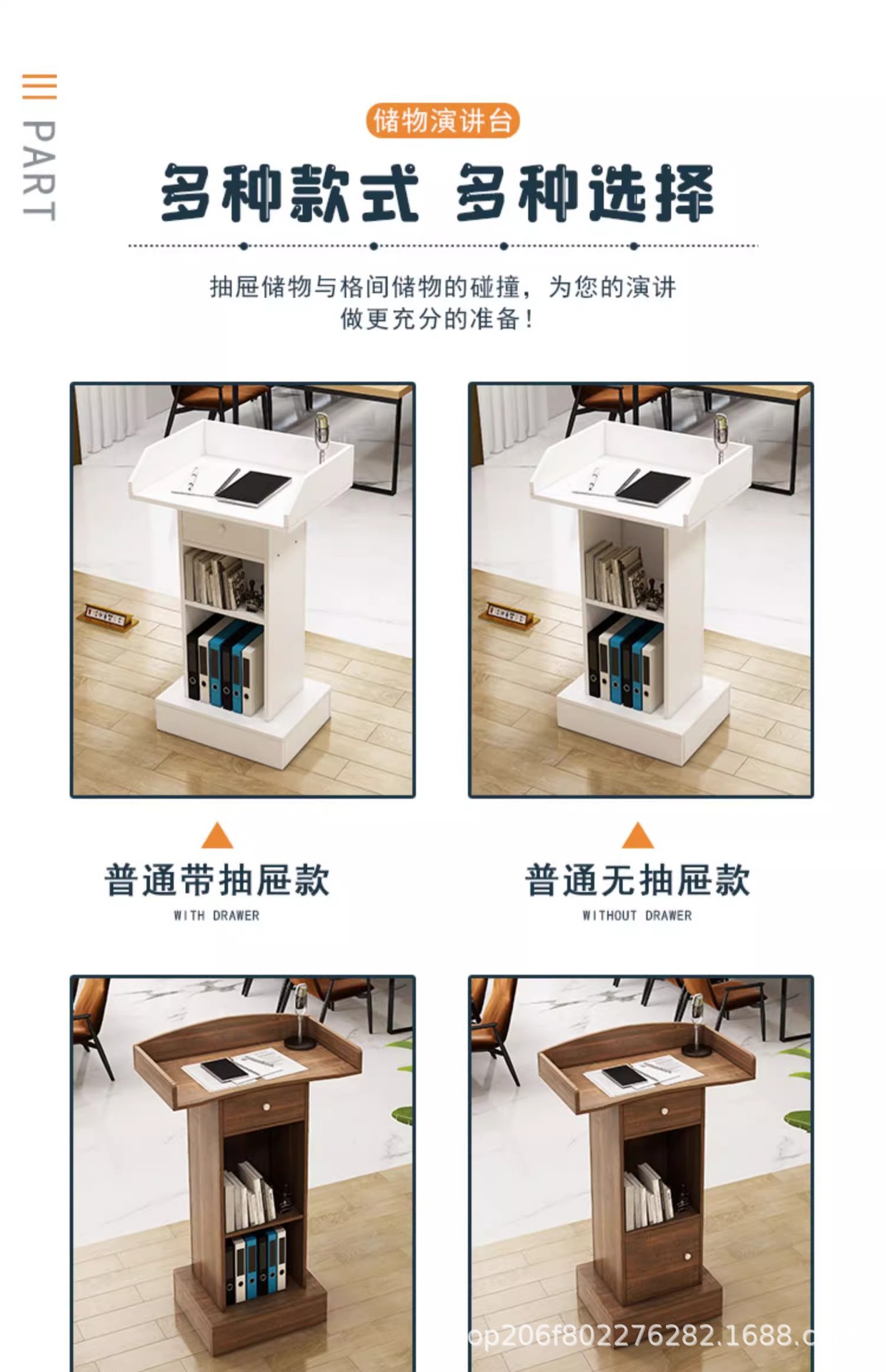 PART

储物演讲台

多种款式 多种选择

抽屉储物与格间储物的碰撞，为您的演讲做更充分的准备！

普通带抽屉款
WITH DRAWER

普通无抽屉款
WITHOUT DRAWER

op206f802276282.1688.c