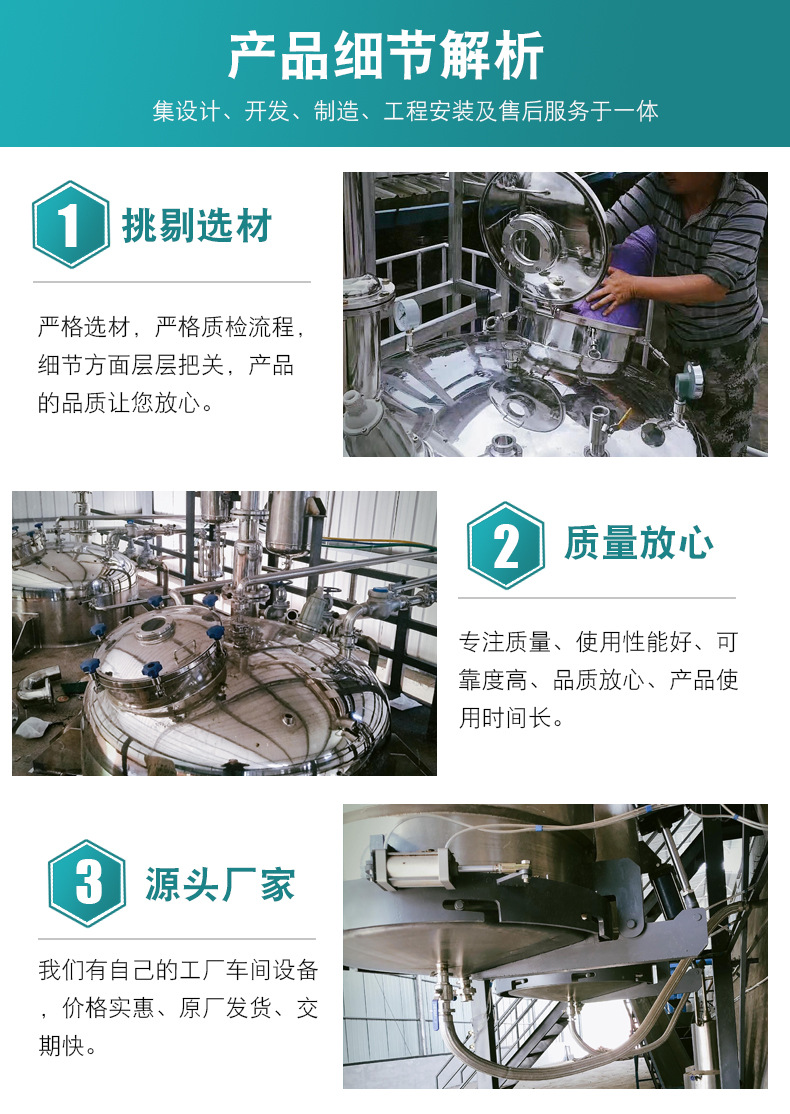 产品细节解析

集设计、开发、制造、工程安装及售后服务于一体

1 挑剔选材

严格选材，严格质检流程，细节方面层层把关，产品的品质让您放心。

2 质量放心

专注质量、使用性能好、可靠度高、品质放心、产品使用时间长。

3 源头厂家

我们有自己的工厂车间设备，价格实惠、原厂发货、交期快。