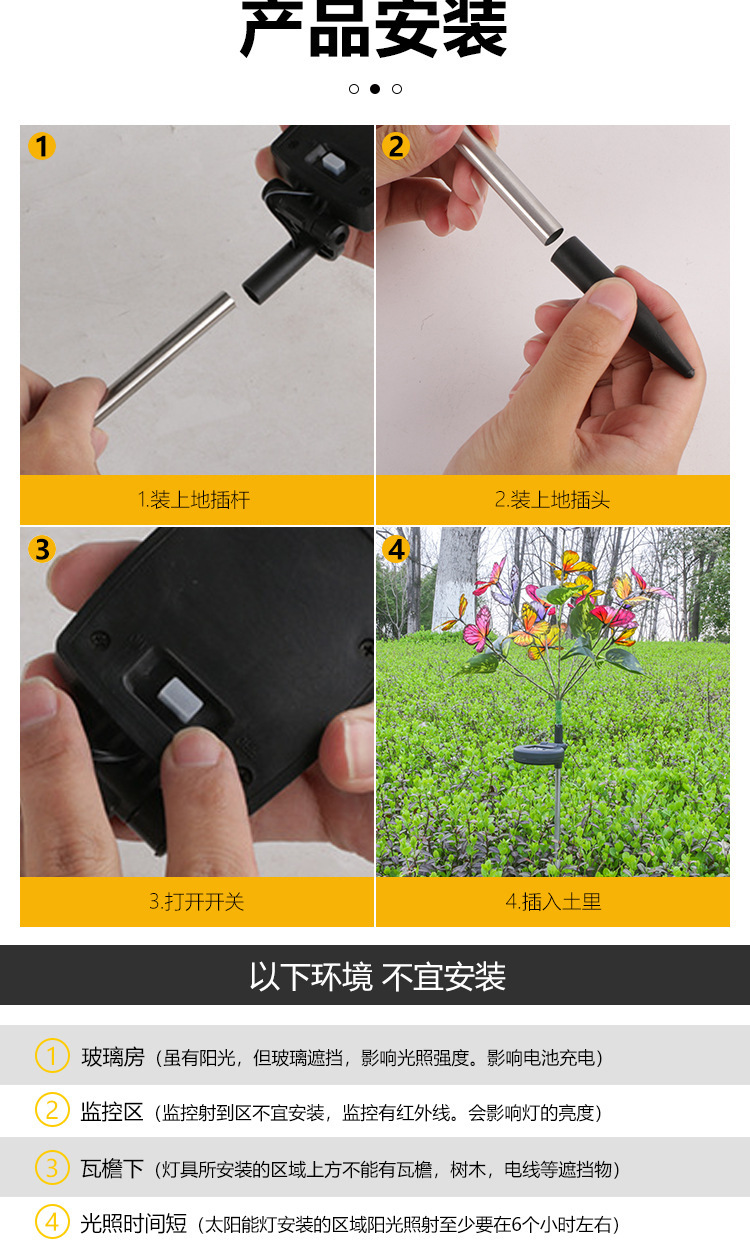 产品安装

1

2

1.装上地插杆

2.装上地插头

3

4

3.打开开关

4.插入土里

以下环境 不宜安装

1 玻璃房（虽有阳光，但玻璃遮挡，影响光照强度。影响电池充电）

2 监控区（监控射到区不宜安装，监控有红外线。会影响灯的亮度）

3 瓦檐下（灯具所安装的区域上方不能有瓦檐，树木，电线等遮挡物）

4 光照时间短（太阳能灯安装的区域阳光照射至少要在6个小时左右）