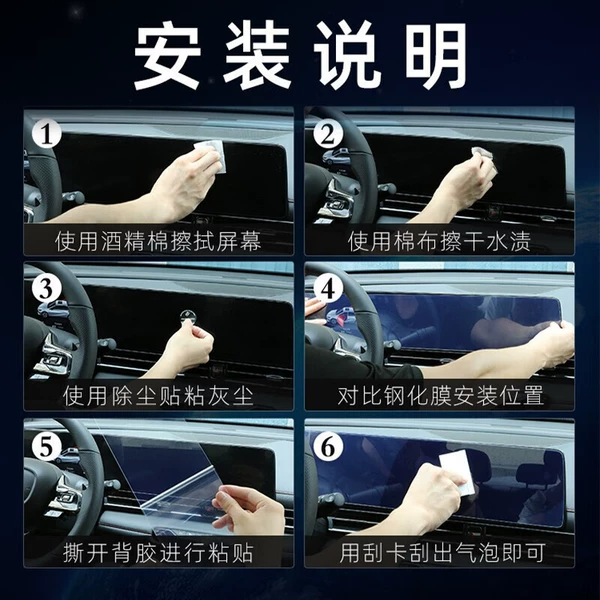 安装说明

1
使用酒精棉擦拭屏幕

2
使用棉布擦干水渍

3
使用除尘贴粘灰尘

4
对比钢化膜安装位置

5
撕开背胶进行粘贴

6
用刮卡刮出气泡即可