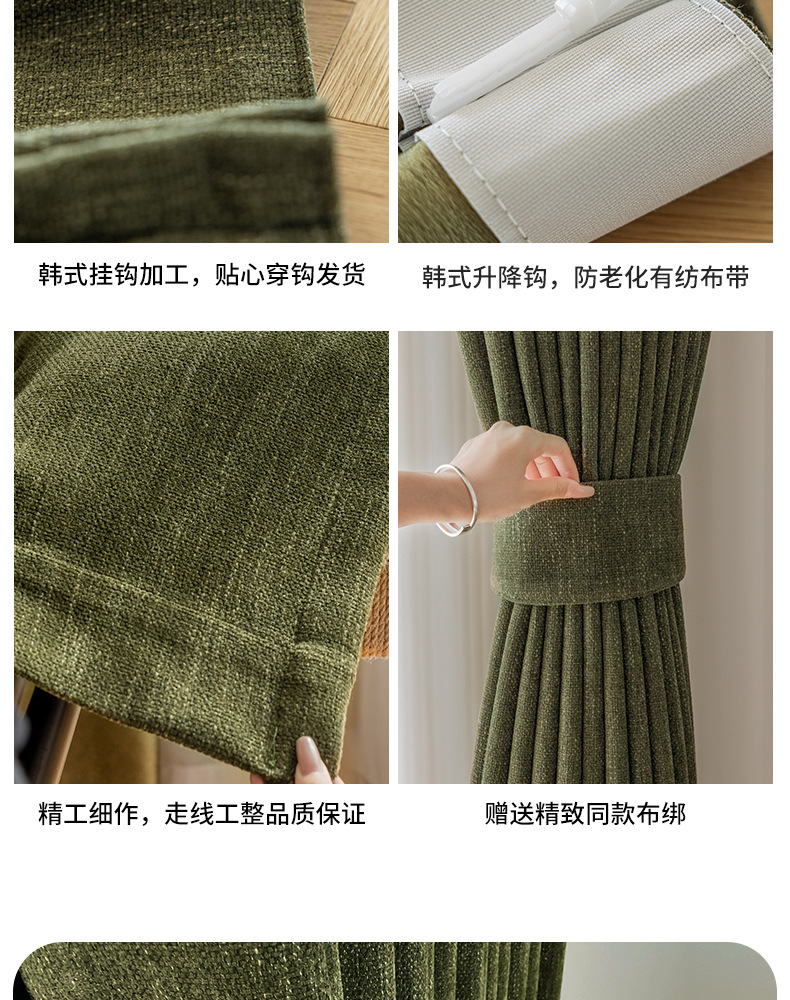 韩式挂钩加工，贴心穿钩发货

韩式升降钩，防老化有纺布带

精工细作，走线工整品质保证

赠送精致同款布绑