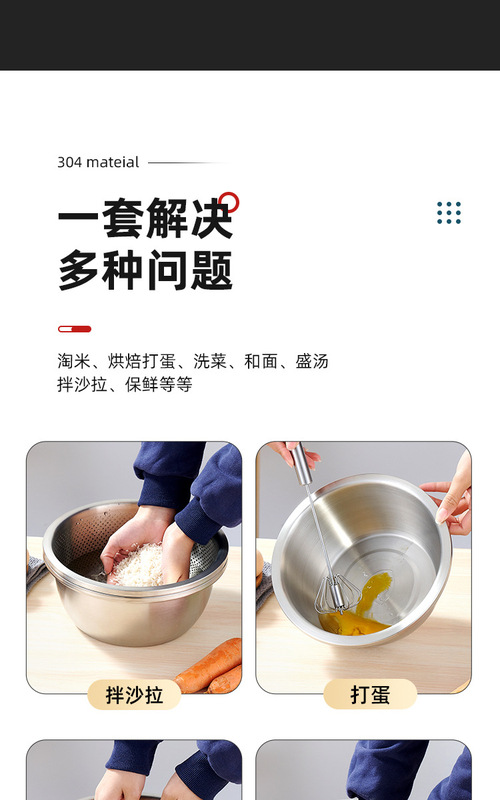 304 mateial

一套解决
多种问题

淘米、烘焙打蛋、洗菜、和面、盛汤
拌沙拉、保鲜等等

拌沙拉

打蛋