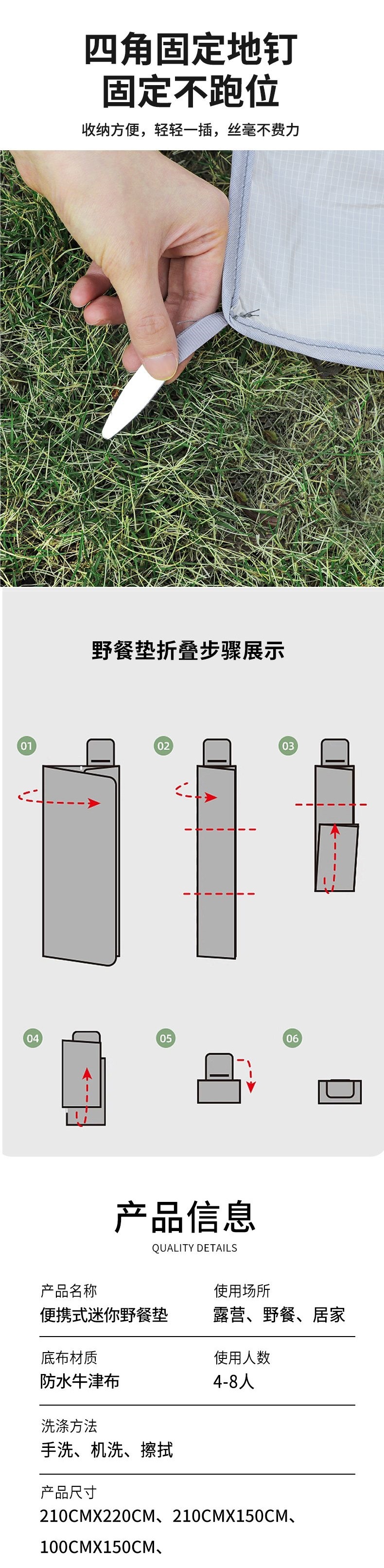 四角固定地钉
固定不跑位

收纳方便，轻轻一插，丝毫不费力

野餐垫折叠步骤展示

01

02

03

04

05

06

产品信息
QUALITY DETAILS

产品名称
便携式迷你野餐垫

使用场所
露营、野餐、居家

底布材质
防水牛津布

使用人数
4-8人

洗涤方法
手洗、机洗、擦拭

产品尺寸
210CMX220CM、210CMX150CM、100CMX150CM、