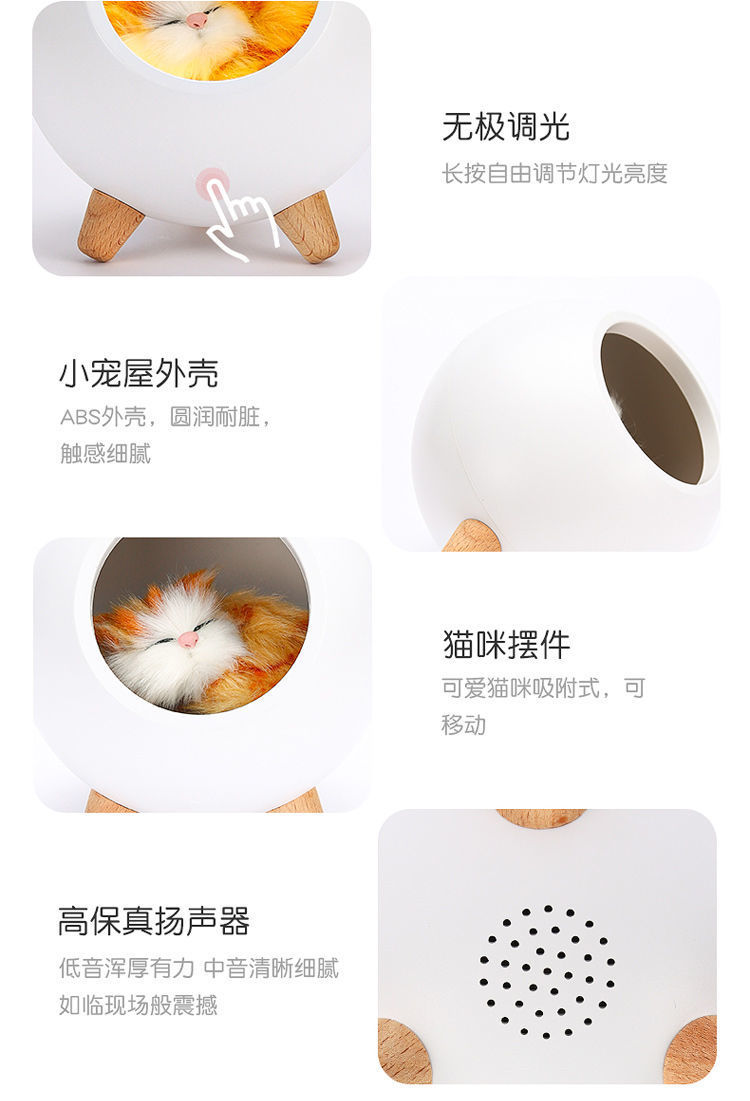 无极调光
长按自由调节灯光亮度

小宠屋外壳
ABS外壳，圆润耐脏，触感细腻

猫咪摆件
可爱猫咪吸附式，可移动

高保真扬声器
低音浑厚有力 中音清晰细腻 如临现场般震撼