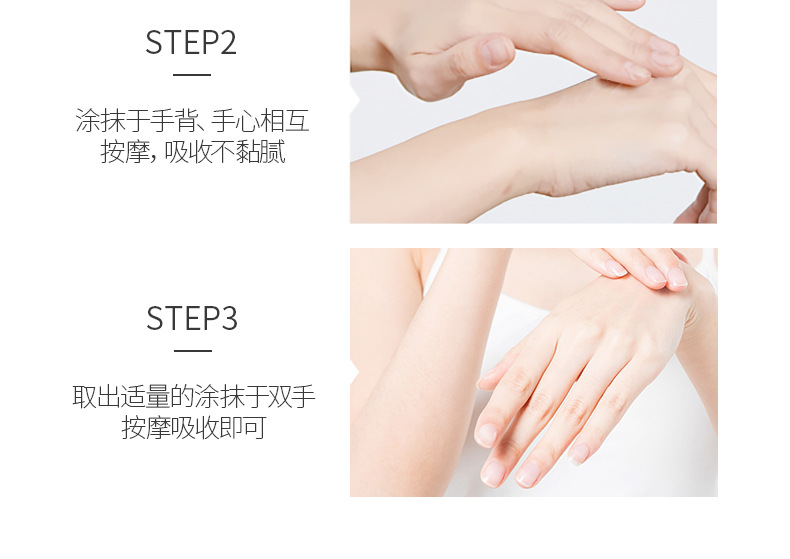 STEP2

涂抹于手背、手心相互按摩，吸收不黏腻

STEP3

取出适量的涂抹于双手按摩吸收即可