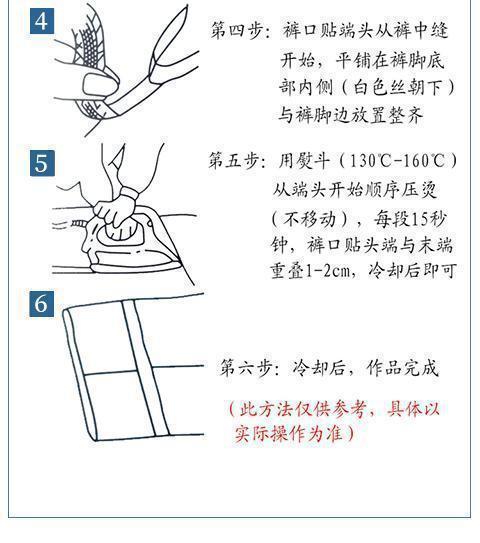 4

第四步：裤口贴端头从裤中缝开始，平铺在裤脚底部内侧（白色丝朝下）与裤脚边放置整齐

5

第五步：用熨斗（130℃-160℃）从端头开始顺序压烫（不移动），每段15秒钟，裤口贴头端与末端重叠1-2cm，冷却后即可

6

第六步：冷却后，作品完成

（此方法仅供参考，具体以实际操作为准）